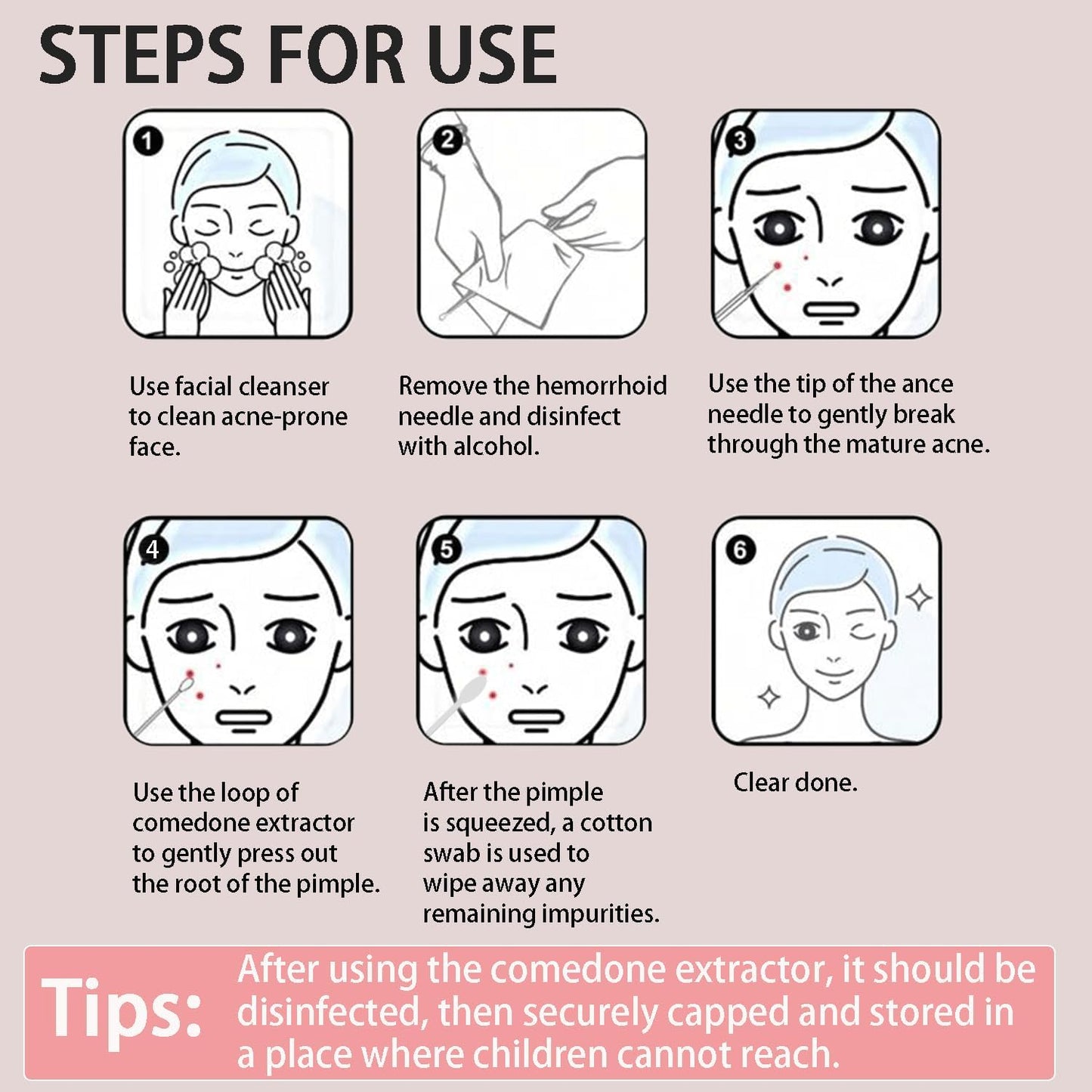 STEPS FOR USE

1

Use facial cleanser to clean acne-prone face.

2

Remove the hemorrhoid needle and disinfect with alcohol.

3

Use the tip of the ance needle to gently break through the mature acne.

4

Use the loop of comedone extractor to gently press out the root of the pimple.

5

After the pimple is squeezed, a cotton swab is used to wipe away any remaining impurities.

6

Clear done.

Tips: After using the comedone extractor, it should be disinfected, then securely capped and stored in a place where children cannot reach.