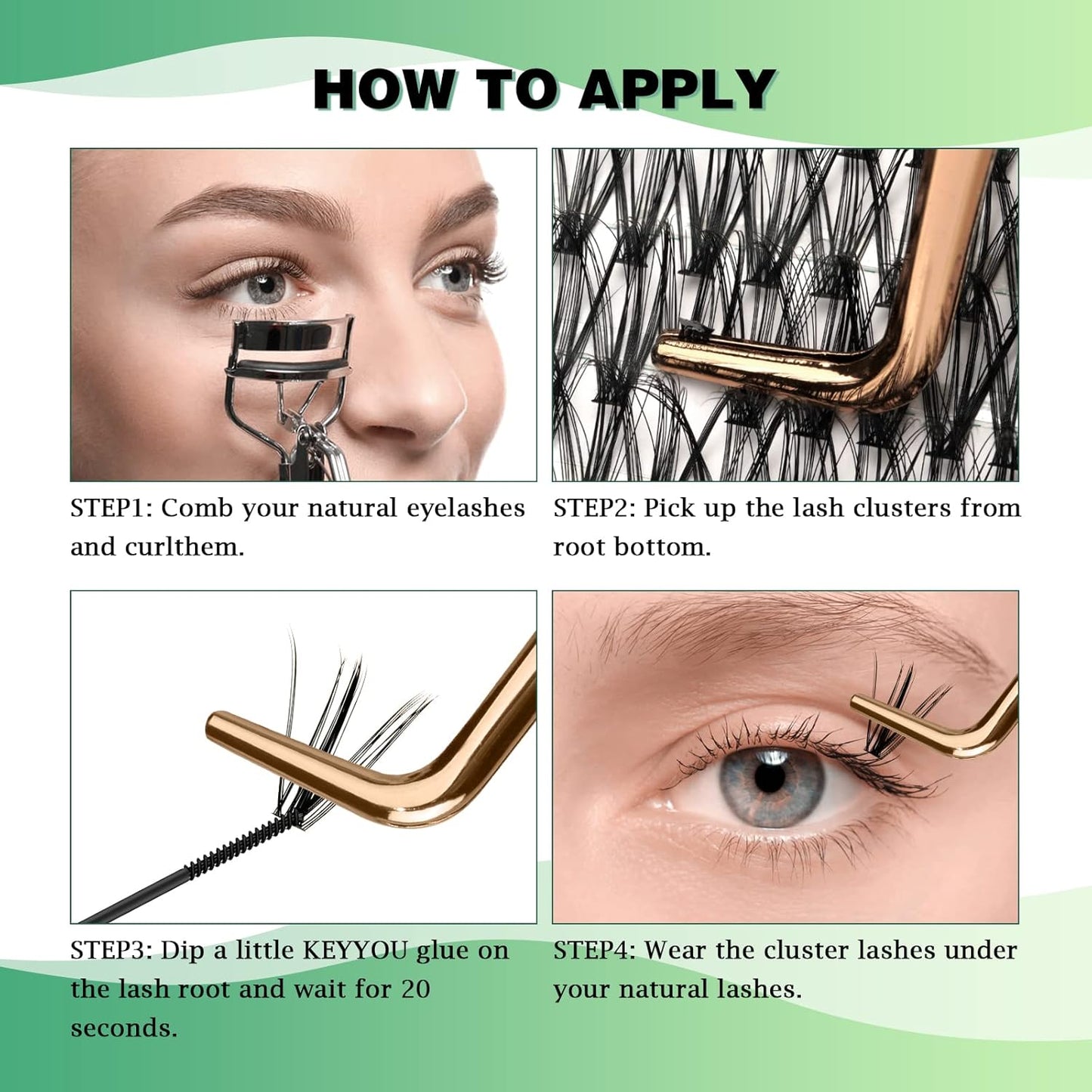 HOW TO APPLY

STEP1: Comb your natural eyelashes and curlthem.

STEP2: Pick up the lash clusters from root bottom.

STEP3: Dip a little KEYYOU glue on the lash root and wait for 20 seconds.

STEP4: Wear the cluster lashes under your natural lashes.