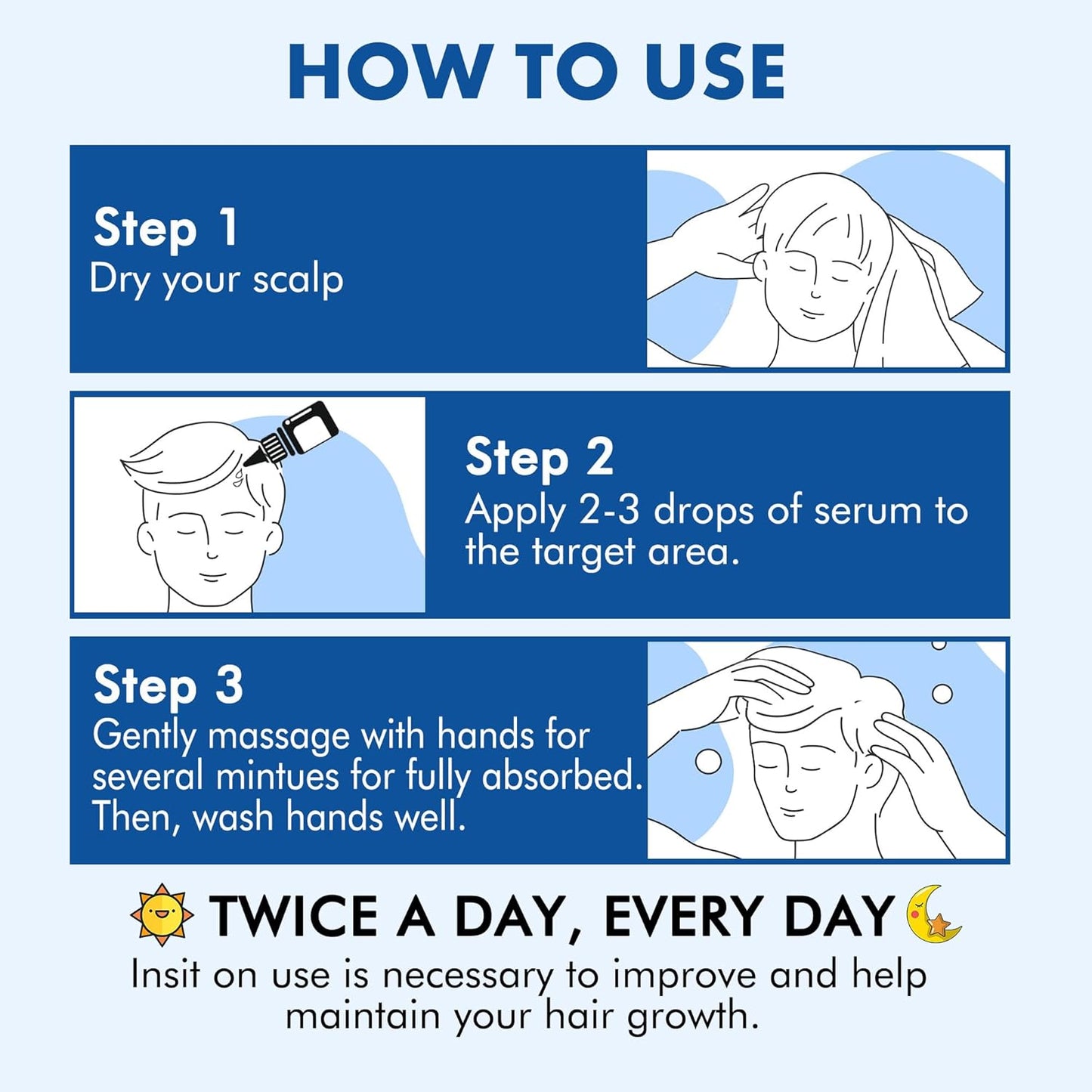 HOW TO USE

Step 1
Dry your scalp

Step 2
Apply 2-3 drops of serum to the target area.

Step 3
Gently massage with hands for several mintues for fully absorbed. Then, wash hands well.

TWICE A DAY, EVERY DAY

Insit on use is necessary to improve and help maintain your hair growth.