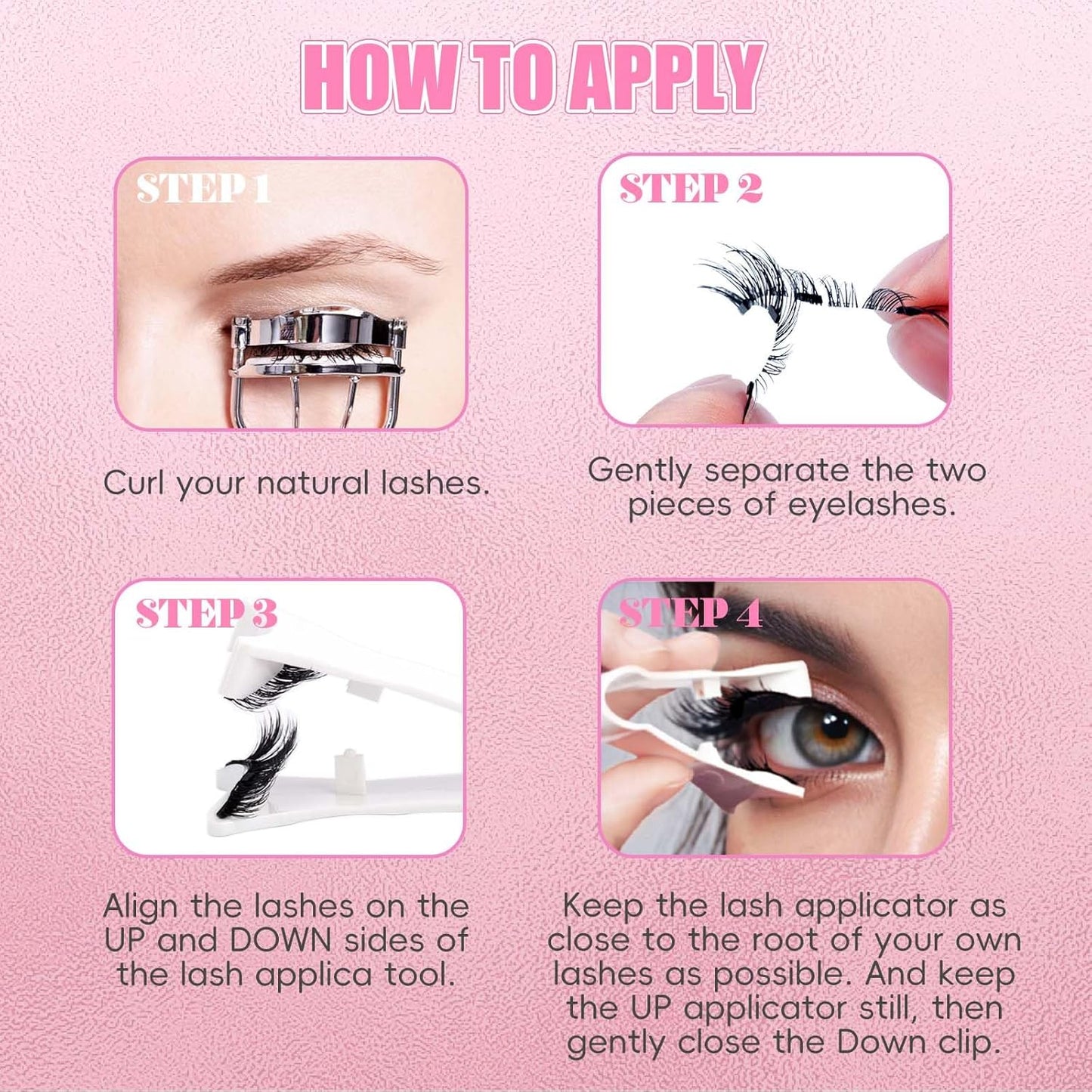 HOW TO APPLY

STEP 1

Curl your natural lashes.

STEP 2

Gently separate the two pieces of eyelashes.

STEP 3

Align the lashes on the UP and DOWN sides of the lash applica tool.

STEP 4

Keep the lash applicator as close to the root of your own lashes as possible. And keep the UP applicator still, then gently close the Down clip.