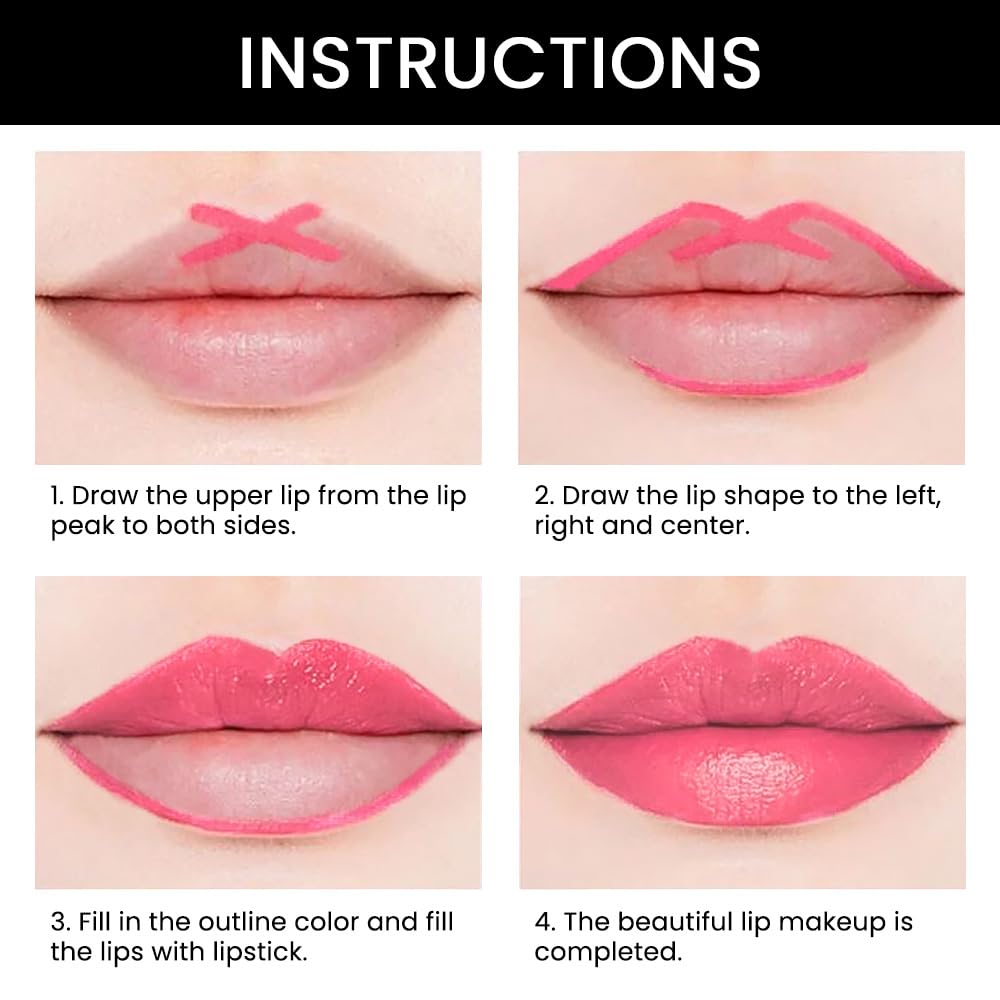 INSTRUCTIONS

1. Draw the upper lip from the lip peak to both sides.

2. Draw the lip shape to the left, right and center.

3. Fill in the outline color and fill the lips with lipstick.

4. The beautiful lip makeup is completed.