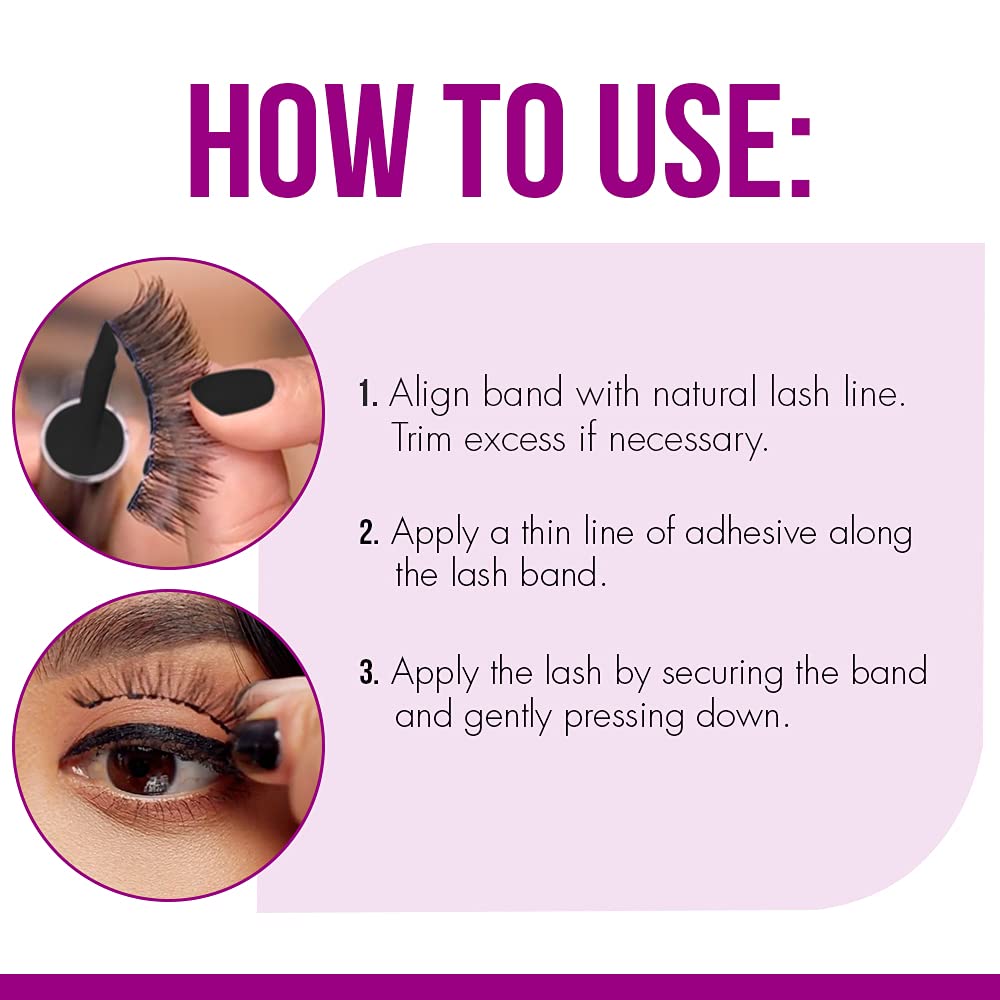 HOW TO USE:

1. Align band with natural lash line. Trim excess if necessary.

2. Apply a thin line of adhesive along the lash band.

3. Apply the lash by securing the band and gently pressing down.