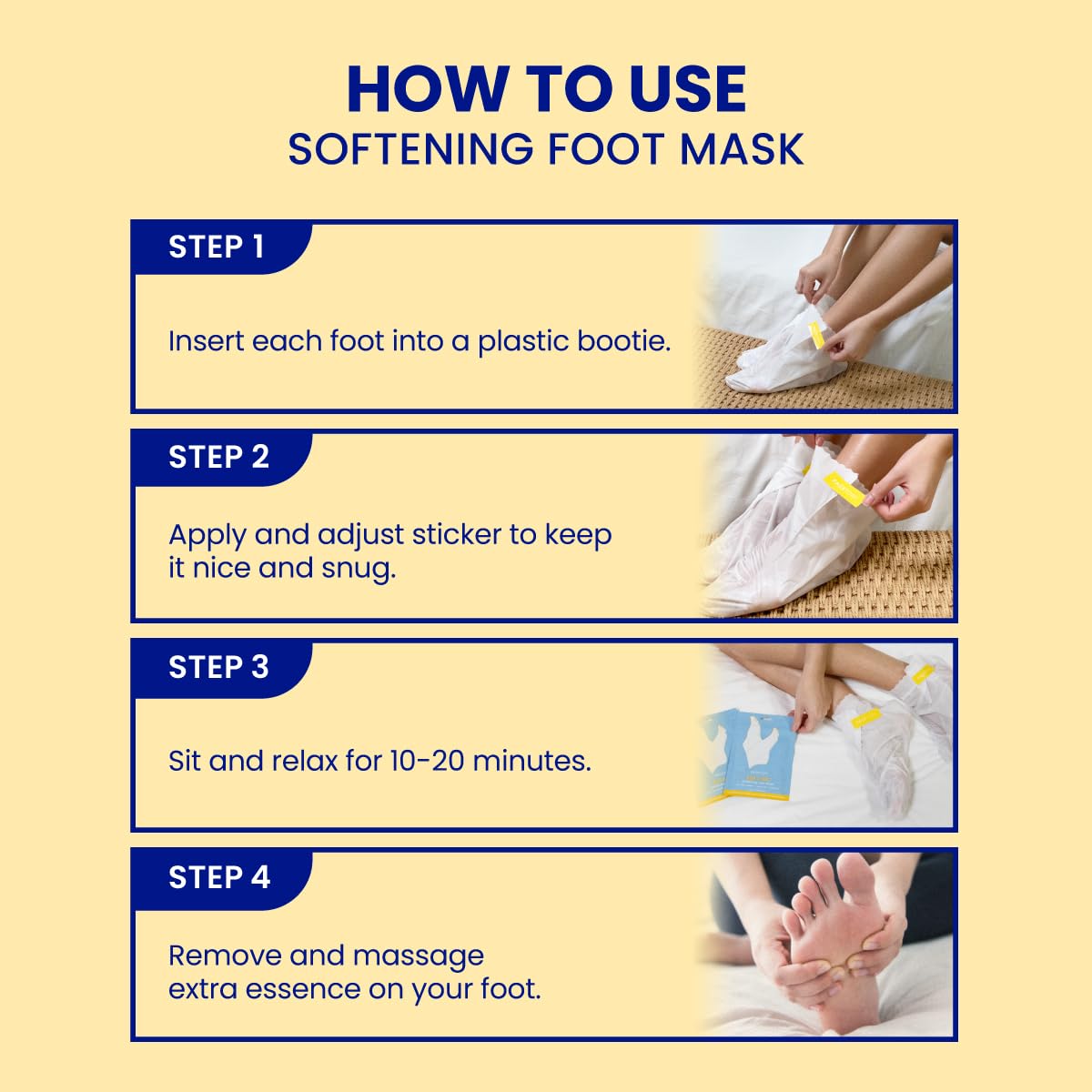 HOW TO USE
SOFTENING FOOT MASK

STEP 1

Insert each foot into a plastic bootie.

STEP 2

Apply and adjust sticker to keep it nice and snug.

STEP 3

Sit and relax for 10-20 minutes.

STEP 4

Remove and massage extra essence on your foot.