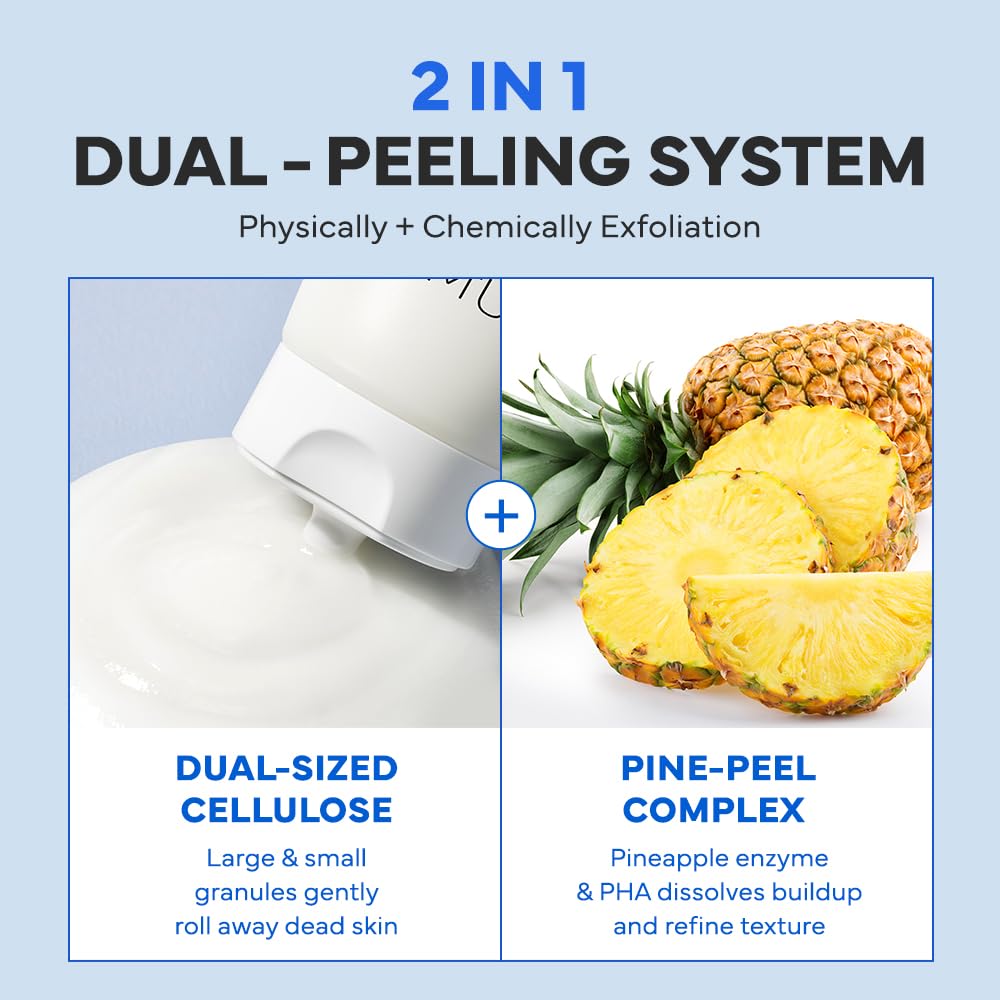 2 IN 1
DUAL - PEELING SYSTEM

Physically + Chemically Exfoliation

+

DUAL-SIZED CELLULOSE

Large & small granules gently roll away dead skin

PINE-PEEL COMPLEX

Pineapple enzyme & PHA dissolves buildup and refine texture