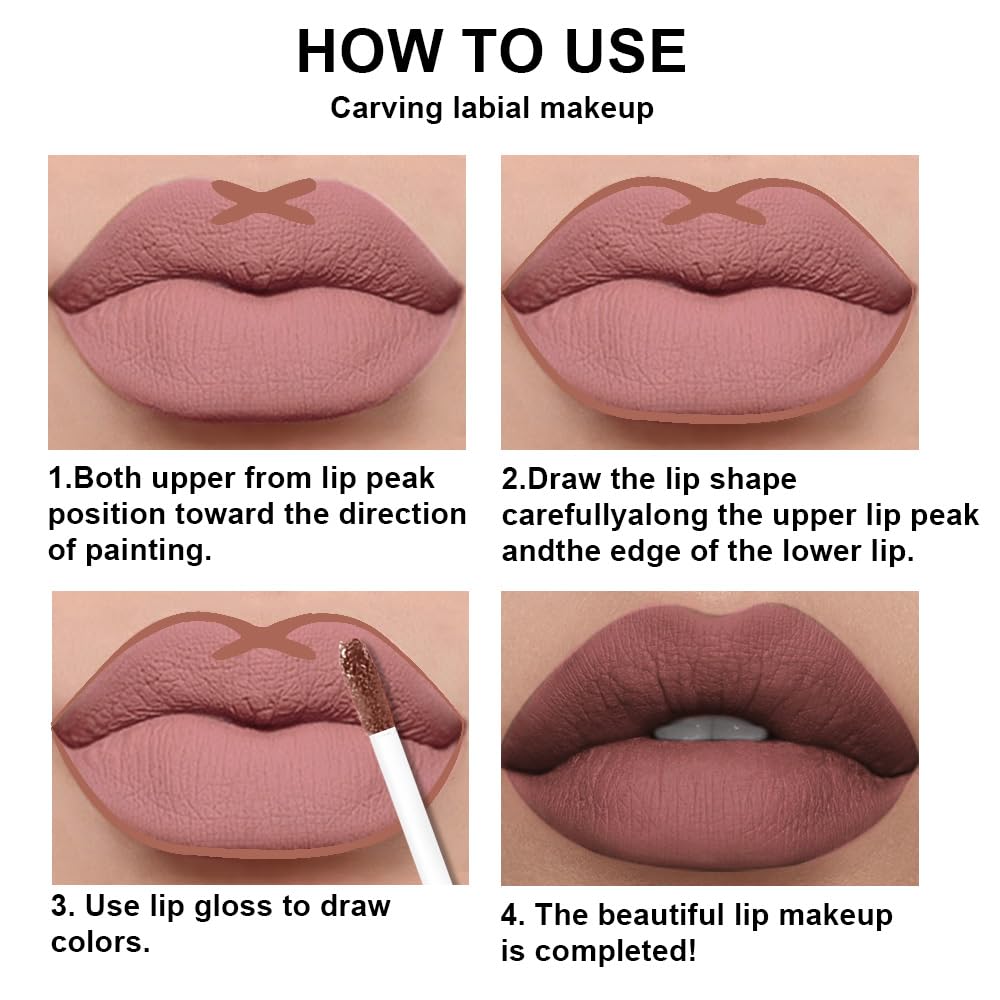 HOW TO USE
Carving labial makeup

1.Both upper from lip peak position toward the direction of painting.

2.Draw the lip shape carefullyalong the upper lip peak andthe edge of the lower lip.

3. Use lip gloss to draw colors.

4. The beautiful lip makeup is completed!