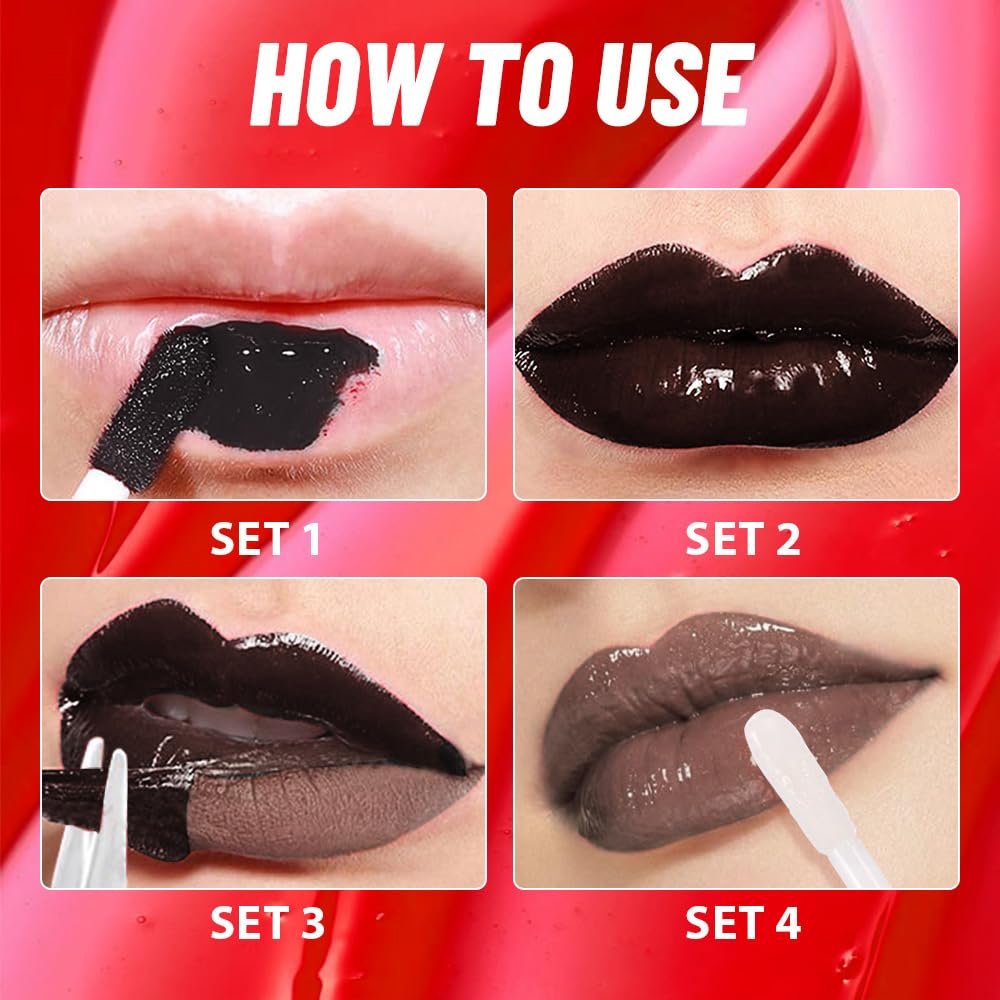 HOW TO USE

SET 1

SET 2

SET 3

SET 4