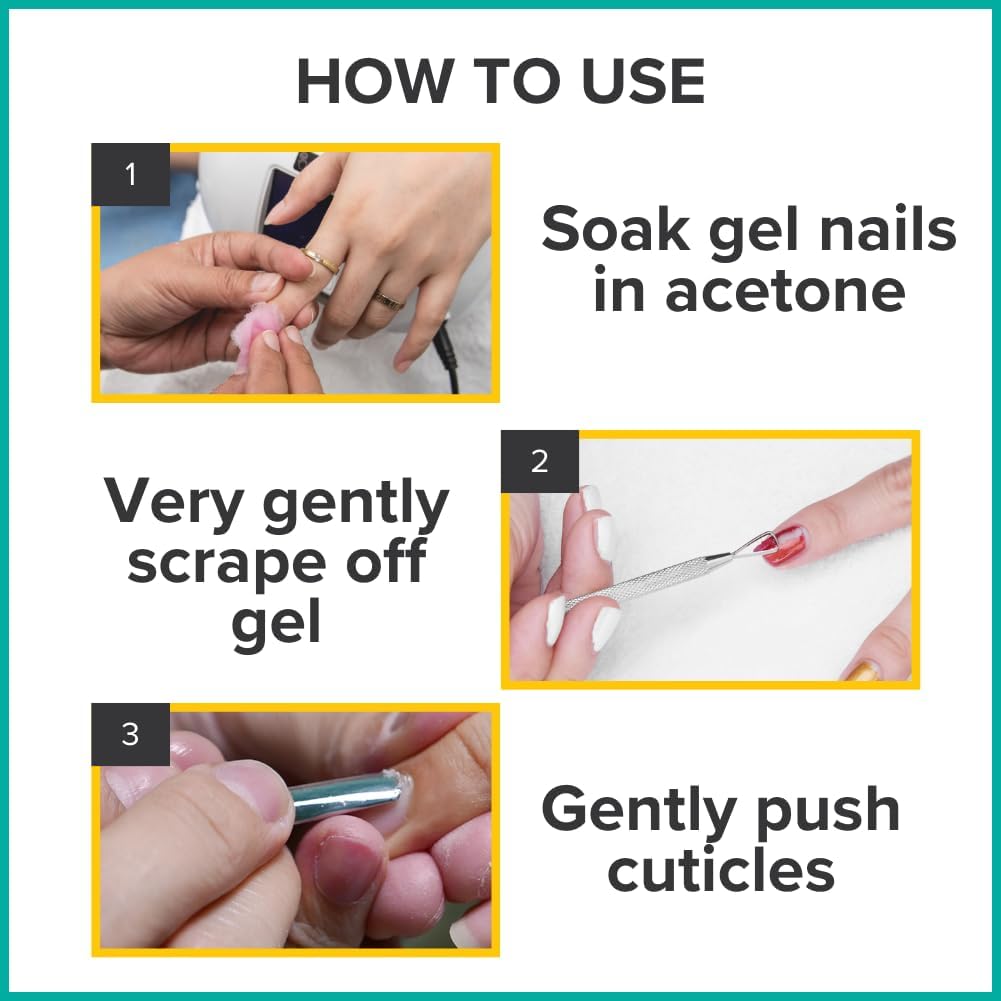 HOW TO USE

1

Soak gel nails in acetone

2

Very gently scrape off gel

3

Gently push cuticles