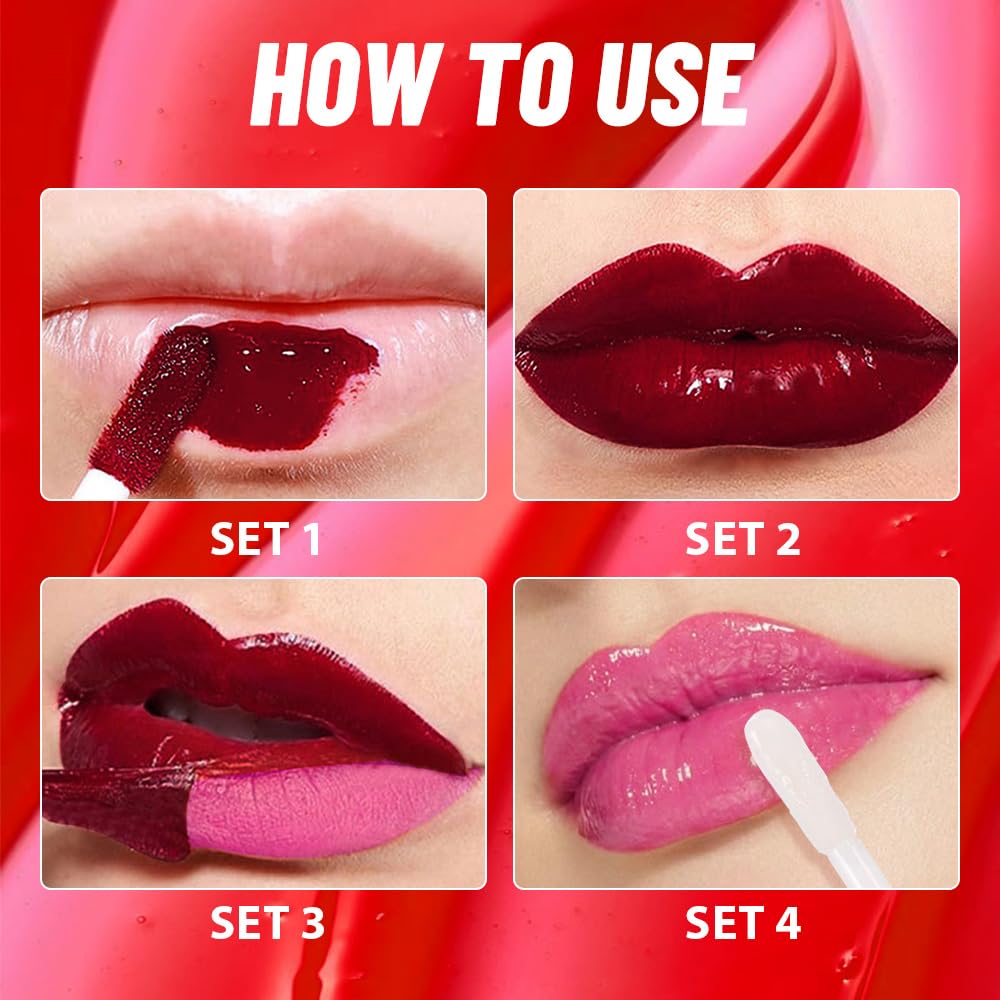 HOW TO USE

SET 1

SET 2

SET 3

SET 4