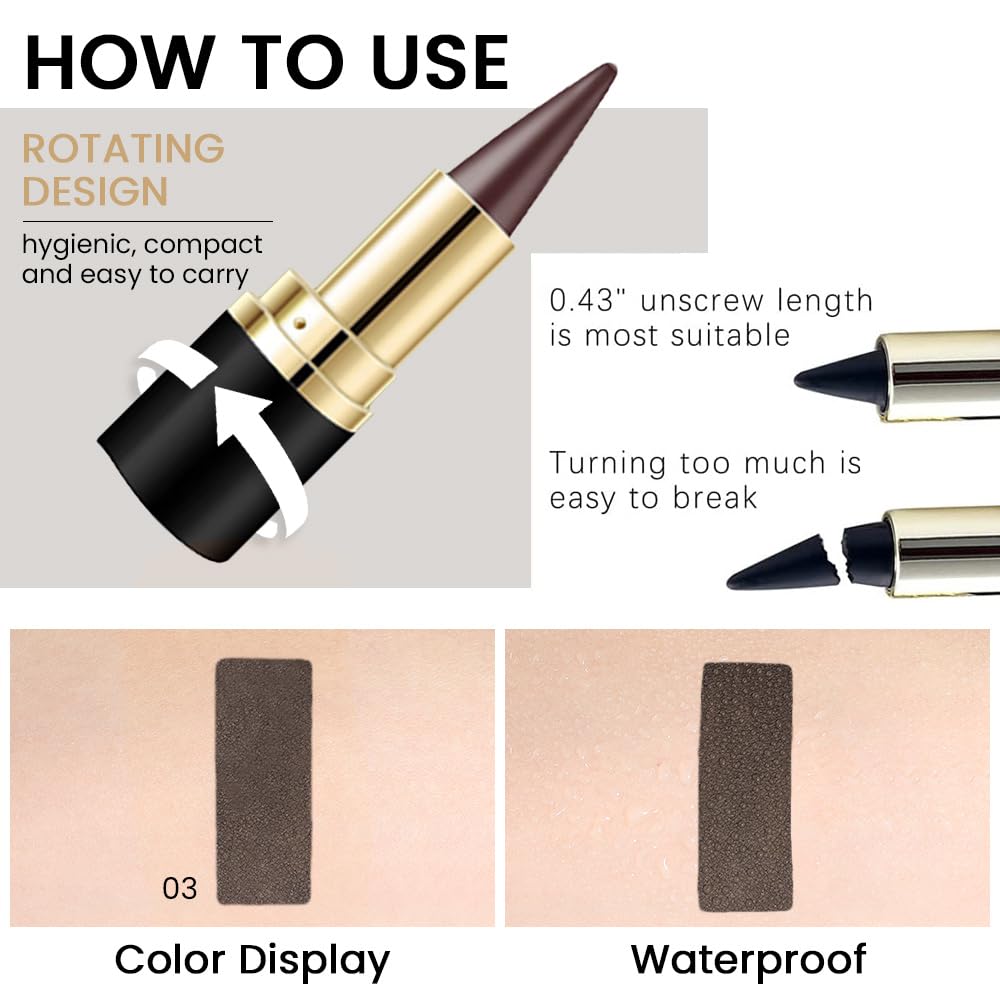 HOW TO USE

ROTATING DESIGN

hygienic, compact and easy to carry

0.43" unscrew length is most suitable

Turning too much is easy to break

03

Color Display

Waterproof