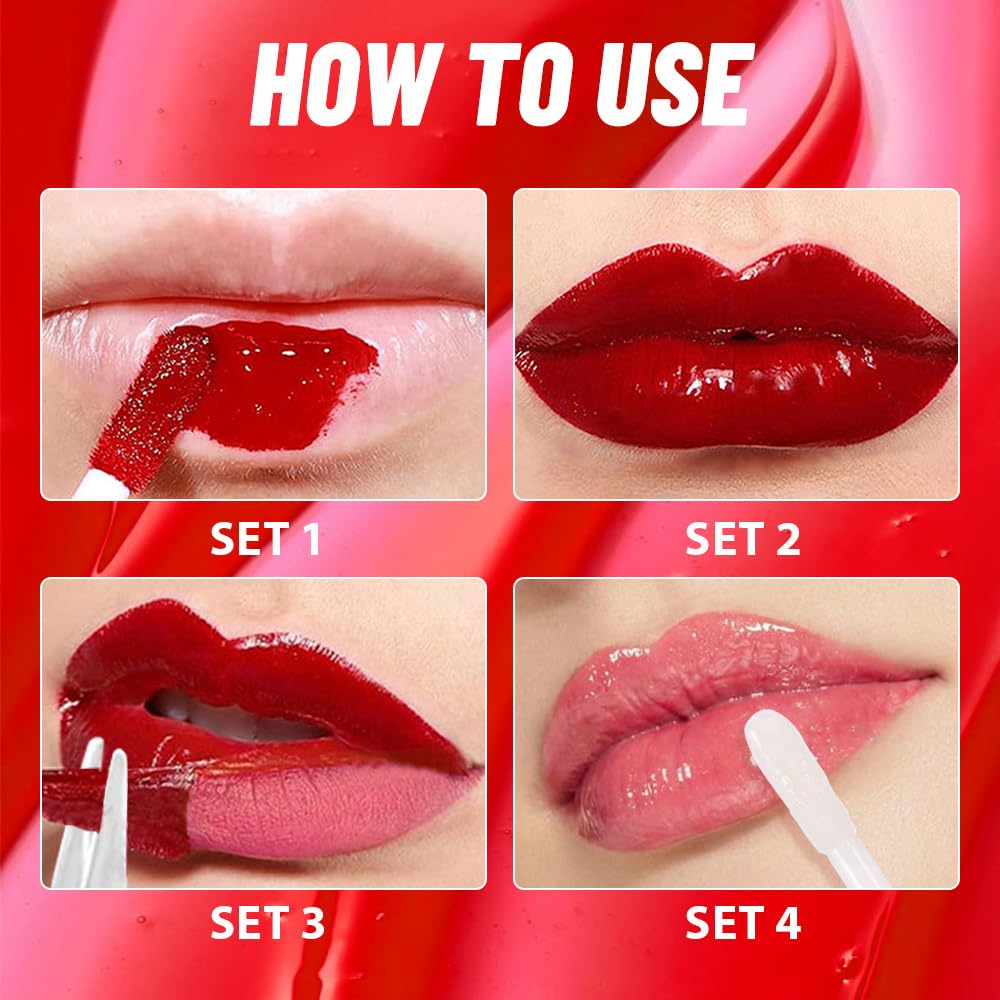 HOW TO USE

SET 1

SET 2

SET 3

SET 4