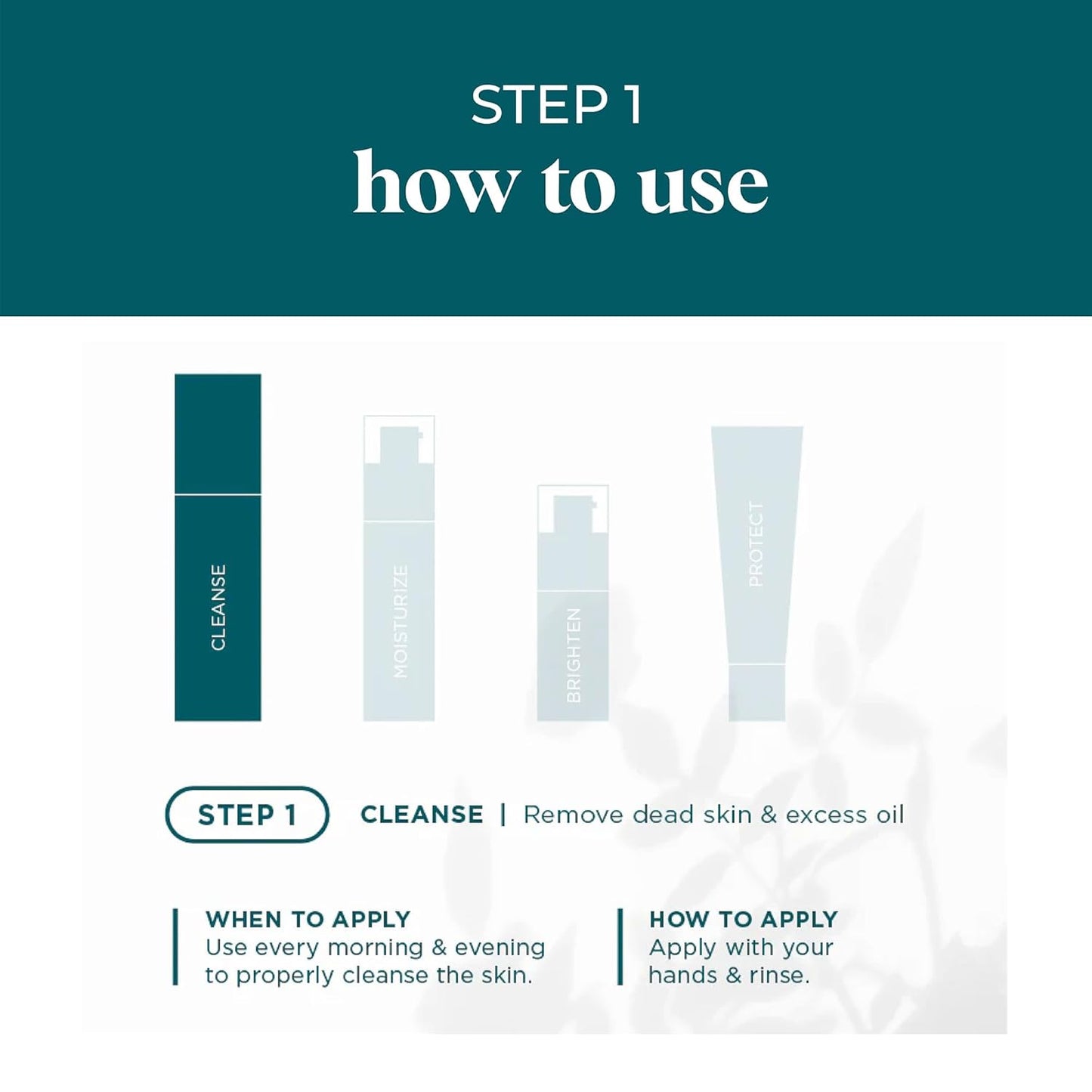 STEP 1
how to use

CLEANSE

MOISTURIZE

BRIGHTEN

PROTECT

STEP 1

CLEANSE | Remove dead skin & excess oil

WHEN TO APPLY
Use every morning & evening to properly cleanse the skin.

HOW TO APPLY
Apply with your hands & rinse.