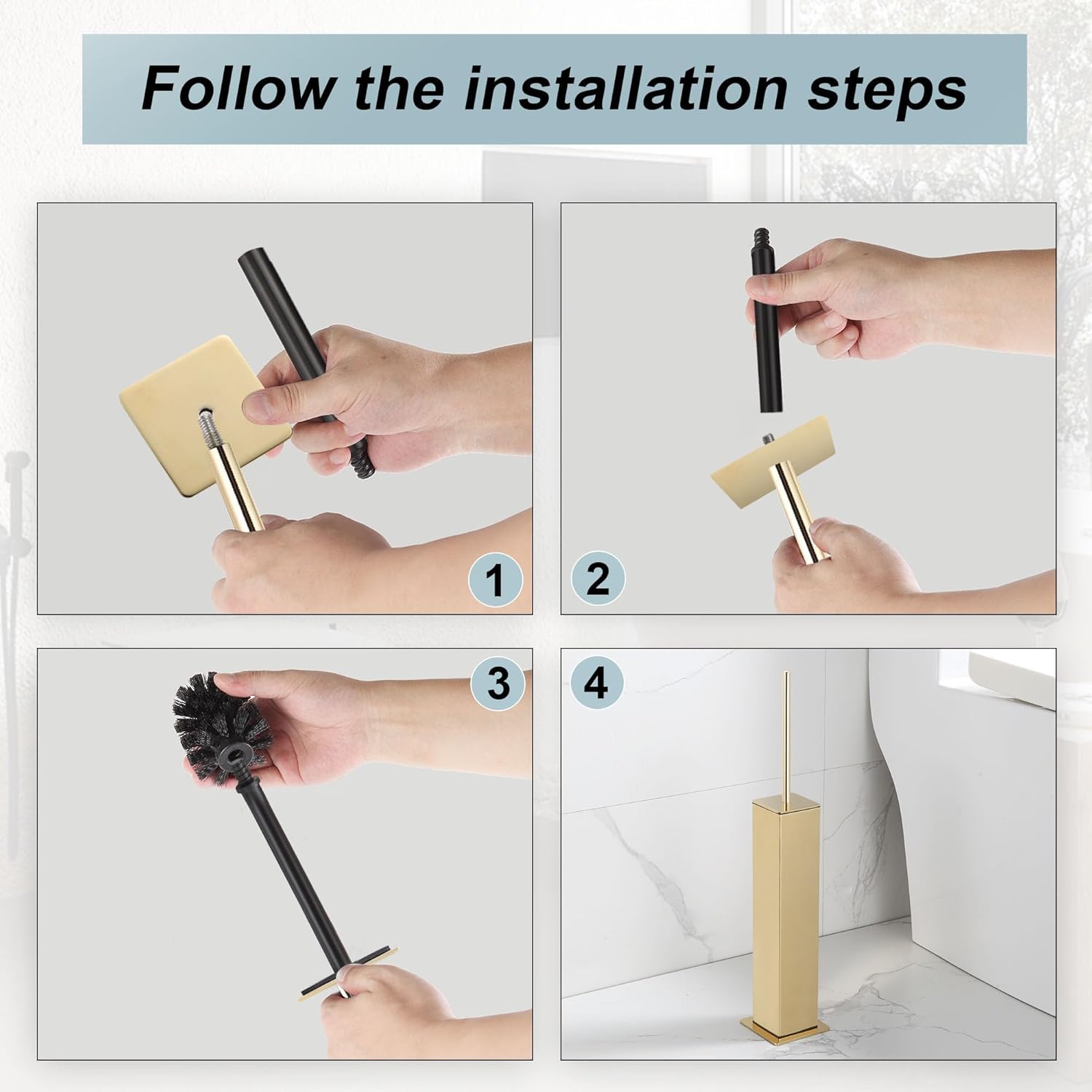 Follow the installation steps

1

2

3

4