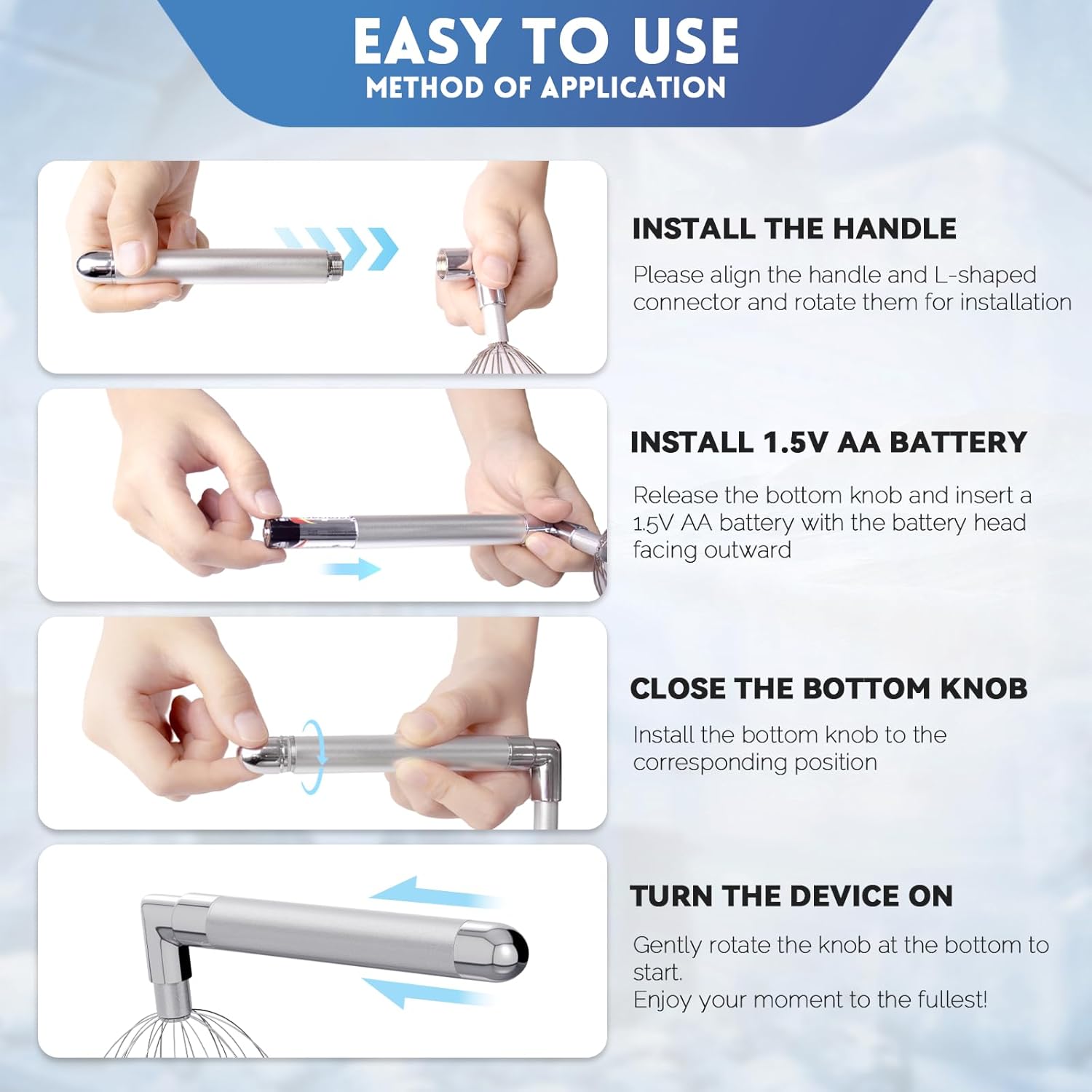 EASY TO USE
METHOD OF APPLICATION

INSTALL THE HANDLE

Please align the handle and L-shaped connector and rotate them for installation

INSTALL 1.5V AA BATTERY

Release the bottom knob and insert a 1.5V AA battery with the battery head facing outward

CLOSE THE BOTTOM KNOB

Install the bottom knob to the corresponding position

TURN THE DEVICE ON

Gently rotate the knob at the bottom to start.
Enjoy your moment to the fullest!