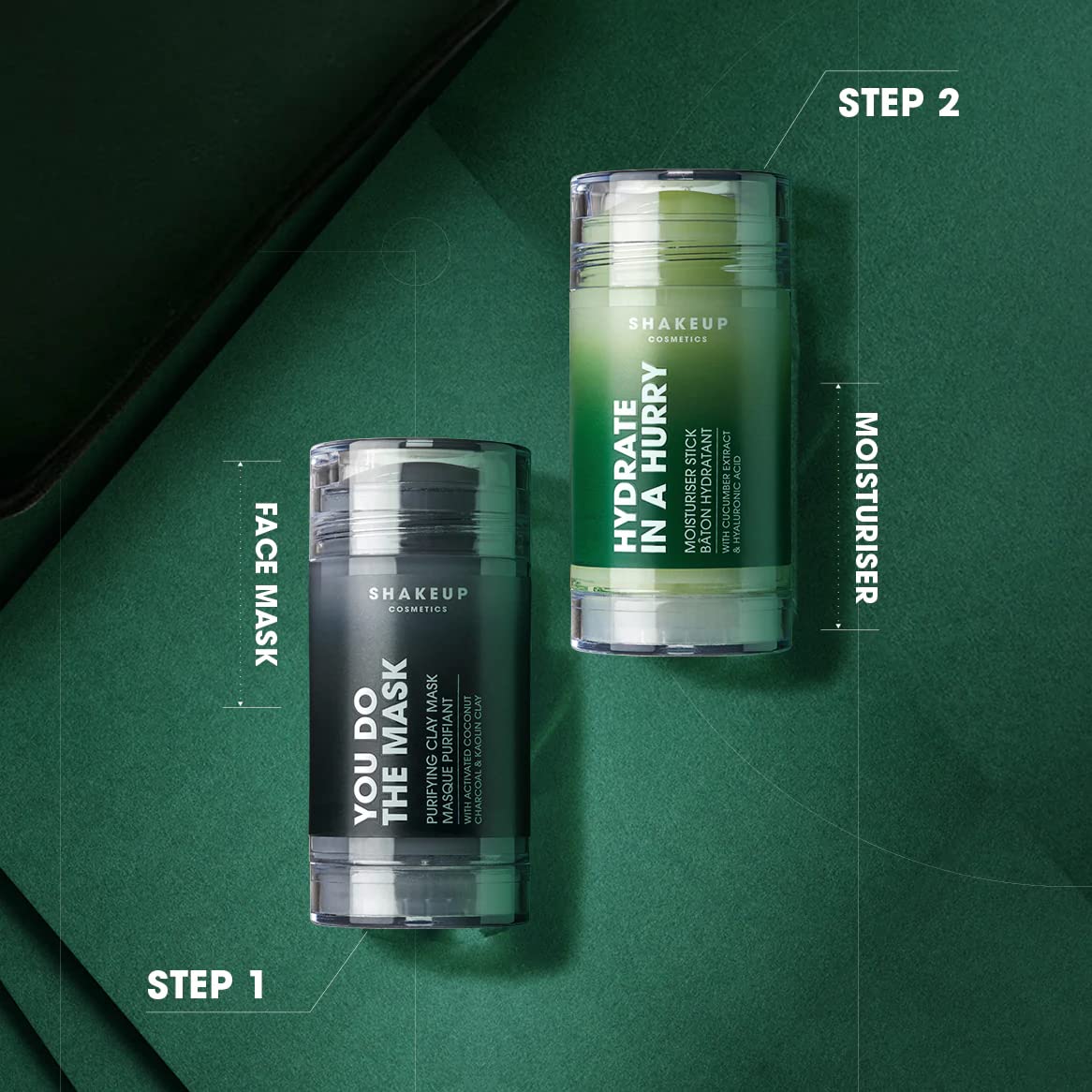 STEP 2

SHAKEUP
COSMETICS

HYDRATE IN A HURRY
MOISTURISER STICK
BÂTON HYDRATANT
WITH CUCUMBER EXTRACT & HYALURONIC ACID

MOISTURISER

FACE MASK

SHAKEUP
COSMETICS

YOU DO THE MASK
PURIFYING CLAY MASK
MASQUE PURIFIANT
WITH ACTIVATED COCONUT CHARCOAL & KAOLIN CLAY

STEP 1