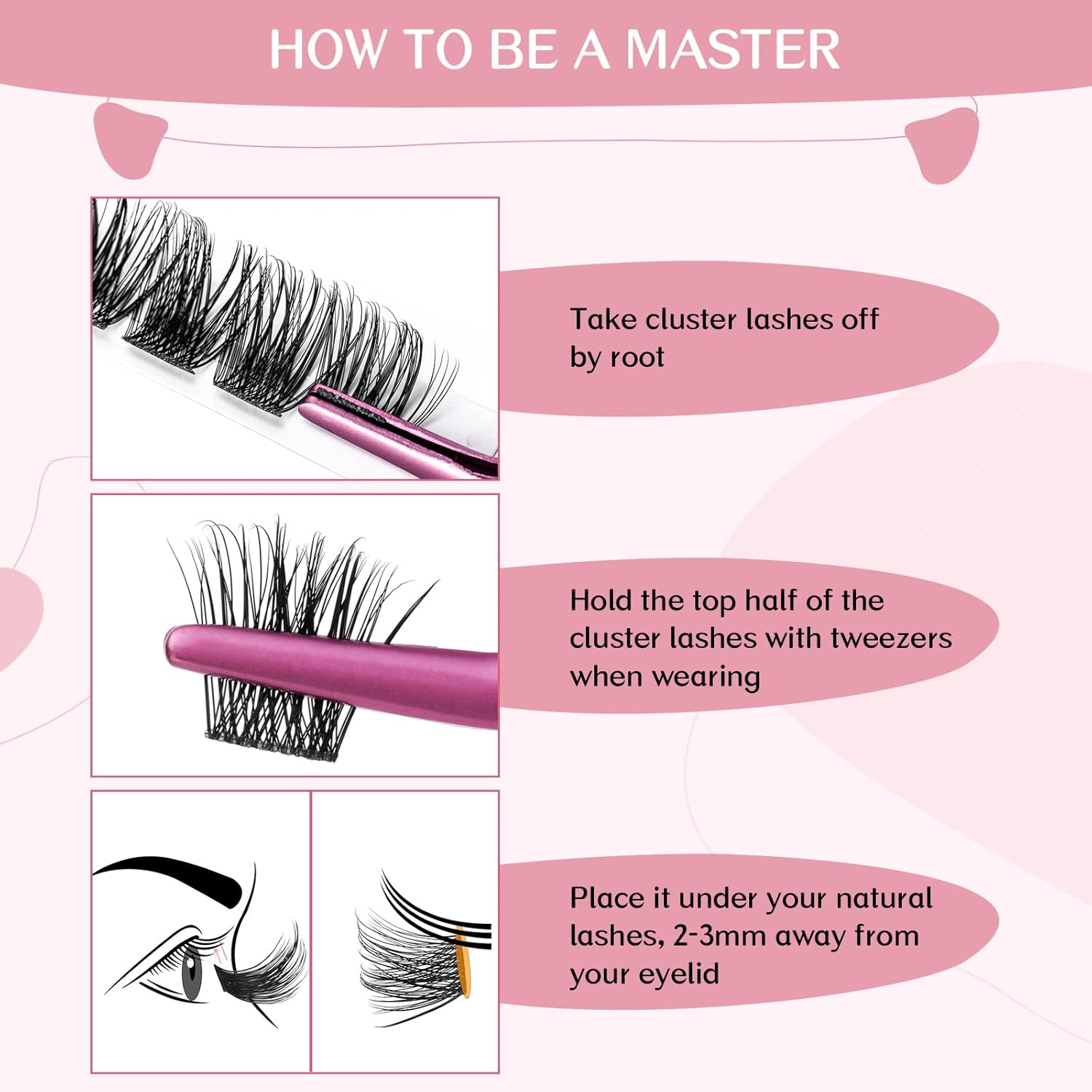 HOW TO BE A MASTER

Take cluster lashes off by root

Hold the top half of the cluster lashes with tweezers when wearing

Place it under your natural lashes, 2-3mm away from your eyelid