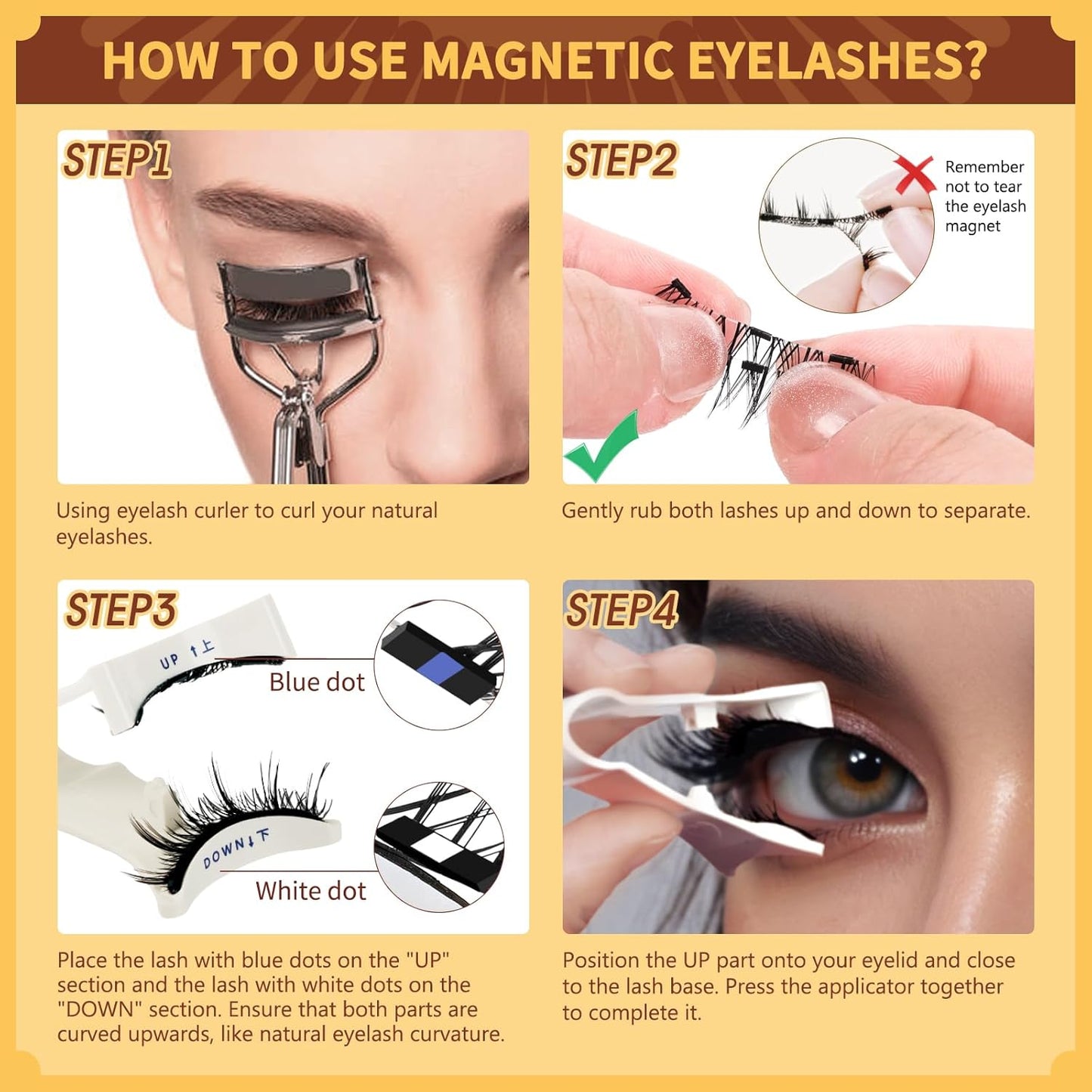 HOW TO USE MAGNETIC EYELASHES?

STEP1

Using eyelash curler to curl your natural eyelashes.

STEP2

Remember not to tear the eyelash magnet

Gently rub both lashes up and down to separate.

STEP3

UP ↑上

Blue dot

DOWN↓下

White dot

Place the lash with blue dots on the "UP" section and the lash with white dots on the "DOWN" section. Ensure that both parts are curved upwards, like natural eyelash curvature.

STEP4

Position the UP part onto your eyelid and close to the lash base. Press the applicator together to complete it.