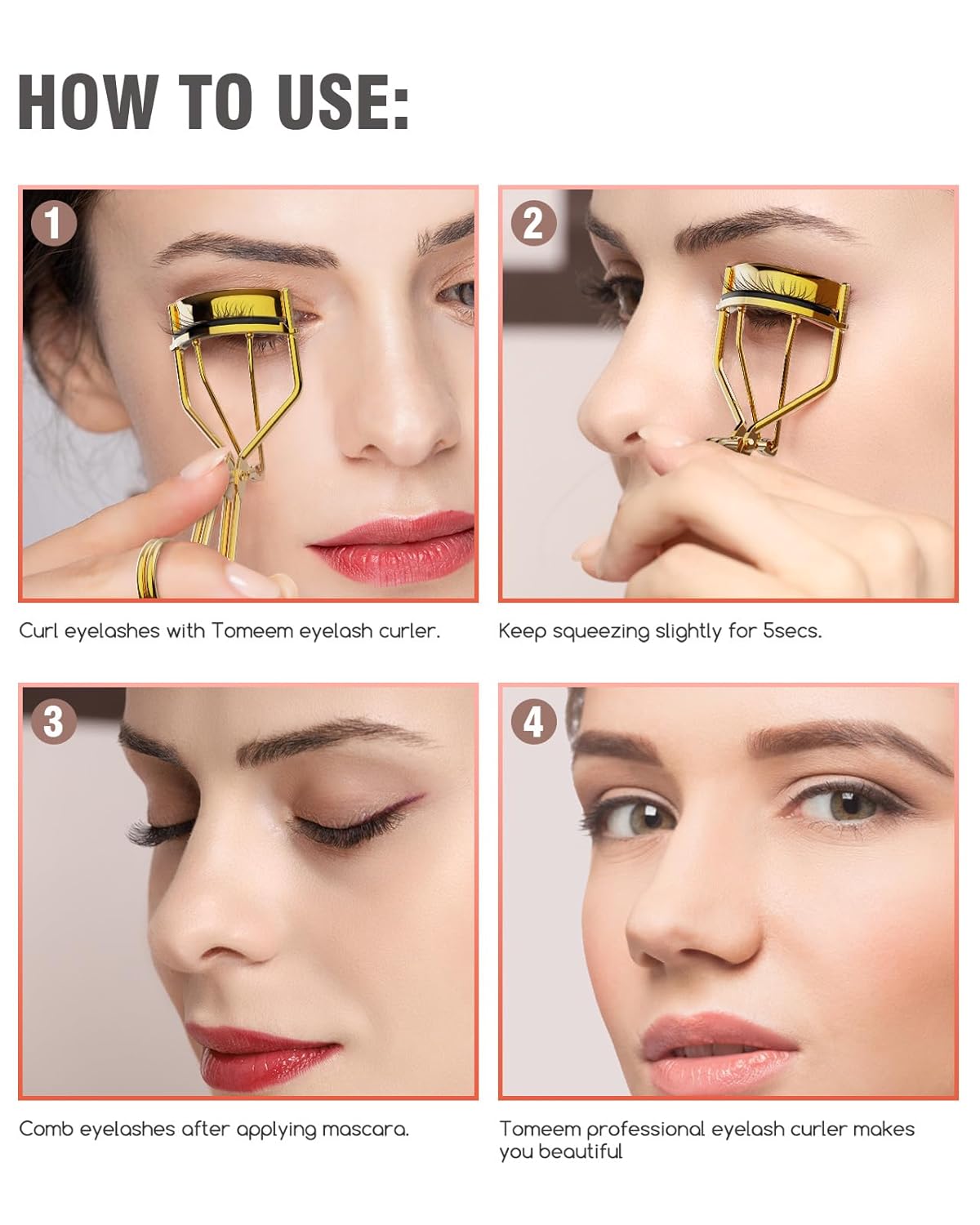 HOW TO USE:

1

Curl eyelashes with Tomeem eyelash curler.

2

Keep squeezing slightly for 5secs.

3

Comb eyelashes after applying mascara.

4

Tomeem professional eyelash curler makes you beautiful