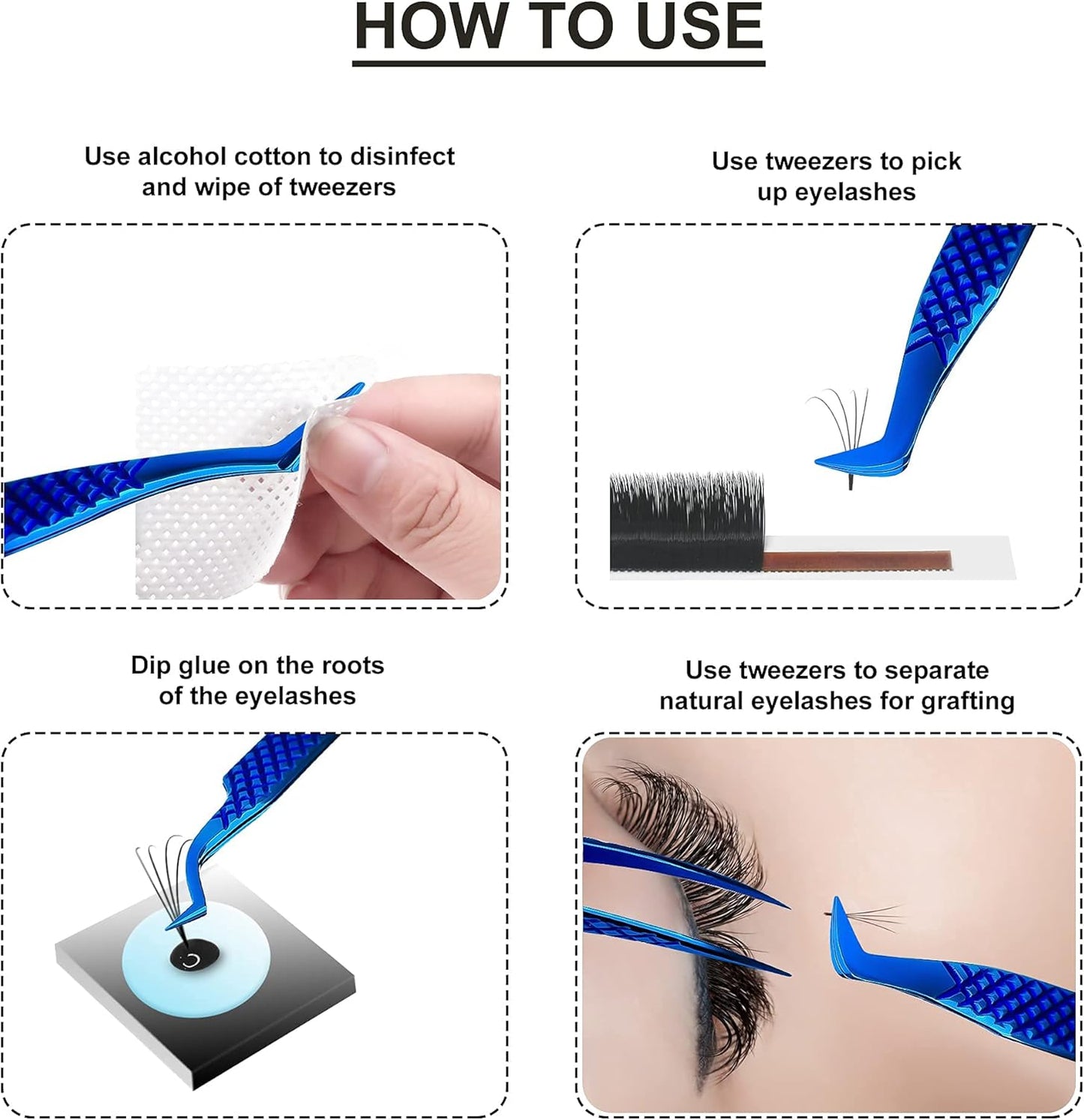 HOW TO USE

Use alcohol cotton to disinfect and wipe of tweezers

Use tweezers to pick up eyelashes

Dip glue on the roots of the eyelashes

Use tweezers to separate natural eyelashes for grafting