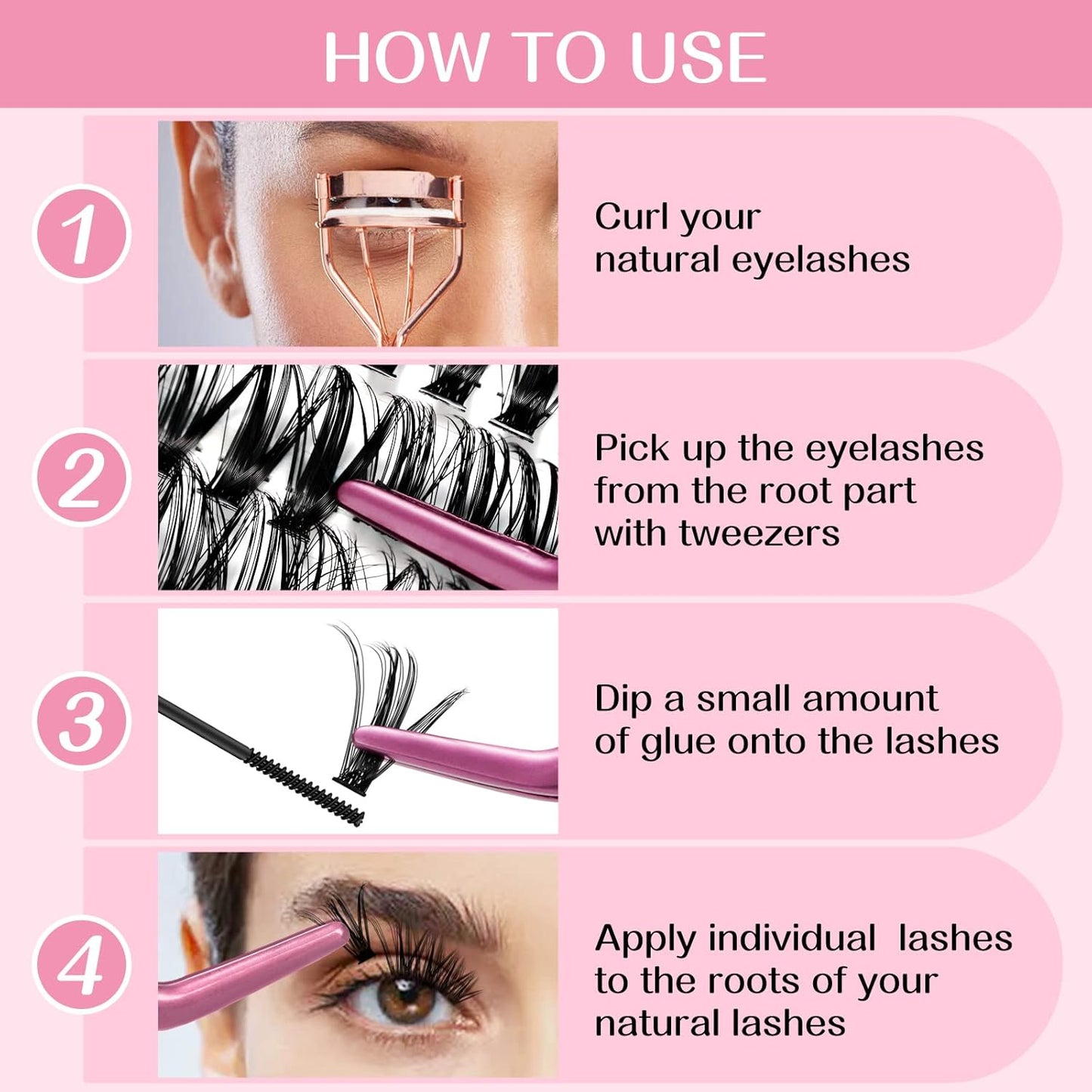 HOW TO USE

1

Curl your natural eyelashes

2

Pick up the eyelashes from the root part with tweezers

3

Dip a small amount of glue onto the lashes

4

Apply individual  lashes to the roots of your natural lashes