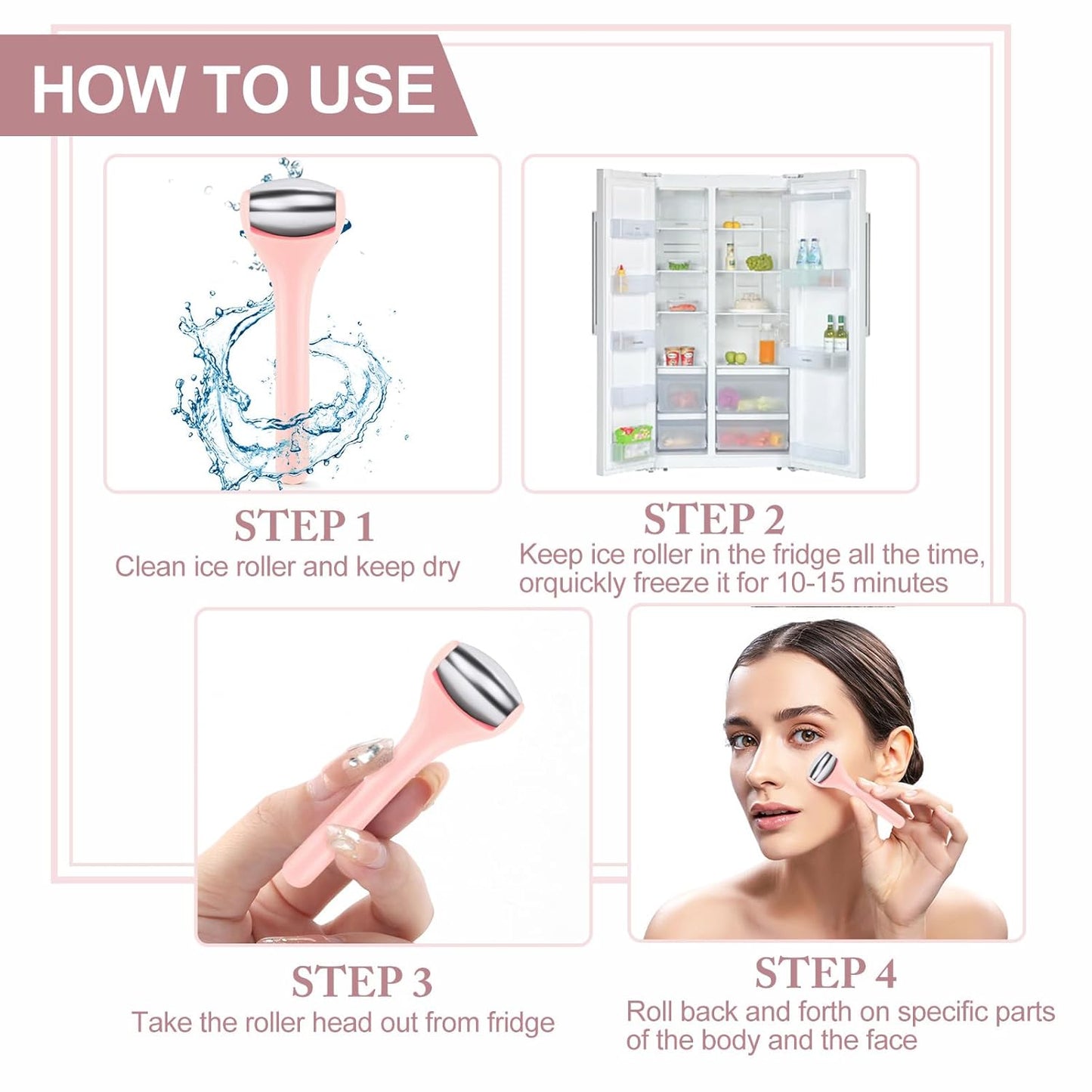 HOW TO USE

STEP 1
Clean ice roller and keep dry

STEP 2
Keep ice roller in the fridge all the time, orquickly freeze it for 10-15 minutes

STEP 3
Take the roller head out from fridge

STEP 4
Roll back and forth on specific parts of the body and the face