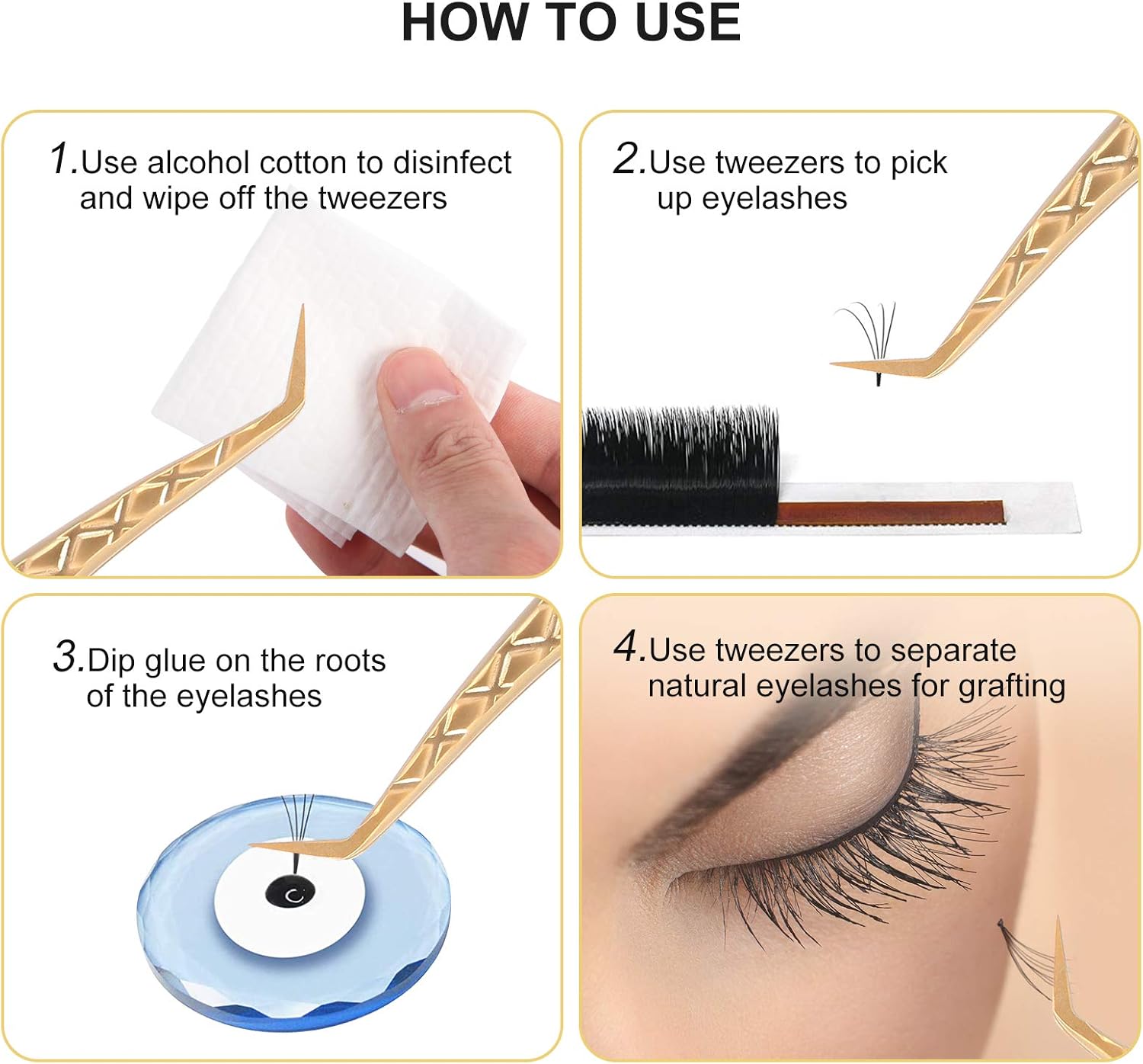 HOW TO USE

1.Use alcohol cotton to disinfect and wipe off the tweezers

2.Use tweezers to pick up eyelashes

3.Dip glue on the roots of the eyelashes

4.Use tweezers to separate natural eyelashes for grafting