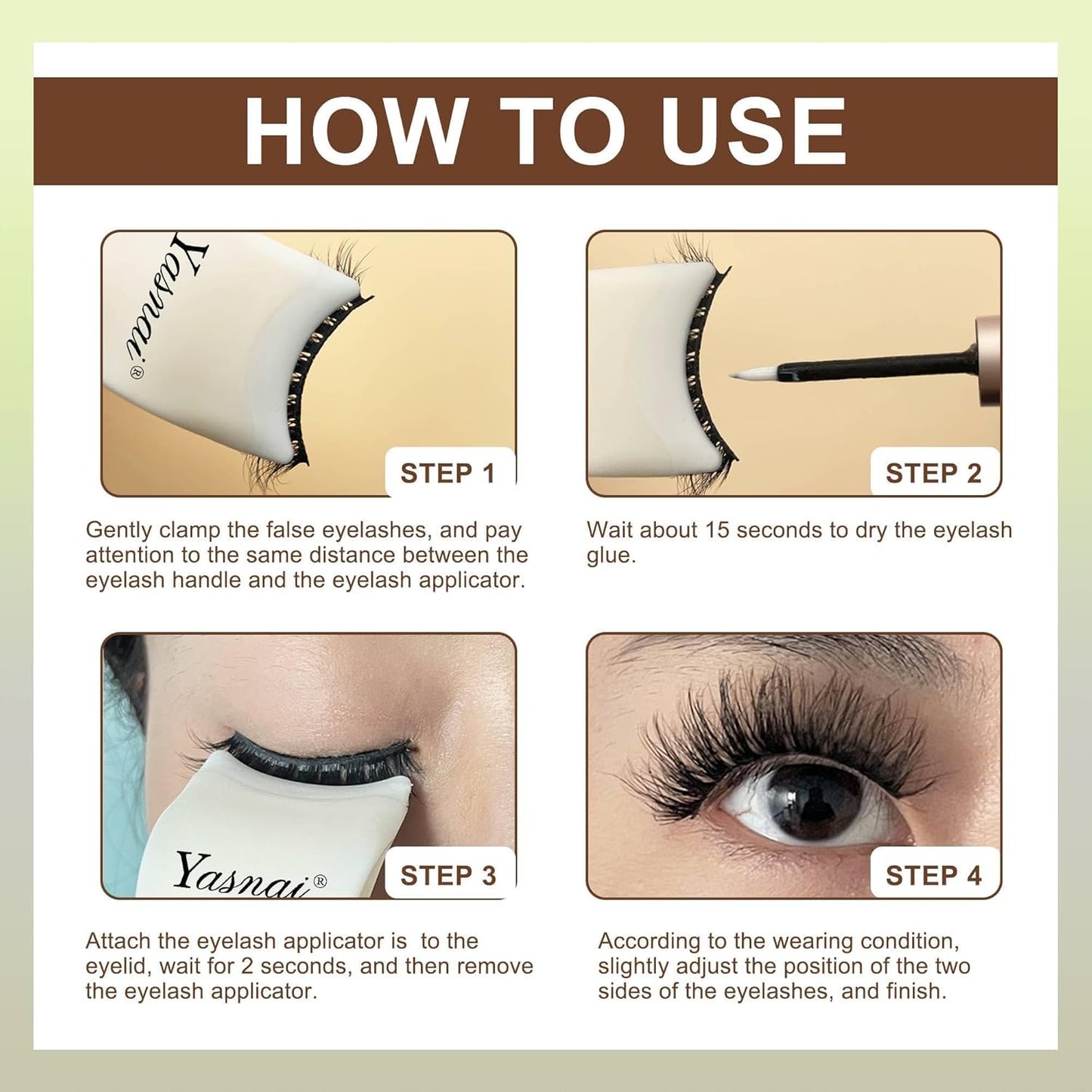 HOW TO USE

Yasnai®

STEP 1

Gently clamp the false eyelashes, and pay attention to the same distance between the eyelash handle and the eyelash applicator.

STEP 2

Wait about 15 seconds to dry the eyelash glue.

Yasnai®

STEP 3

Attach the eyelash applicator is to the eyelid, wait for 2 seconds, and then remove the eyelash applicator.

STEP 4

According to the wearing condition, slightly adjust the position of the two sides of the eyelashes, and finish.