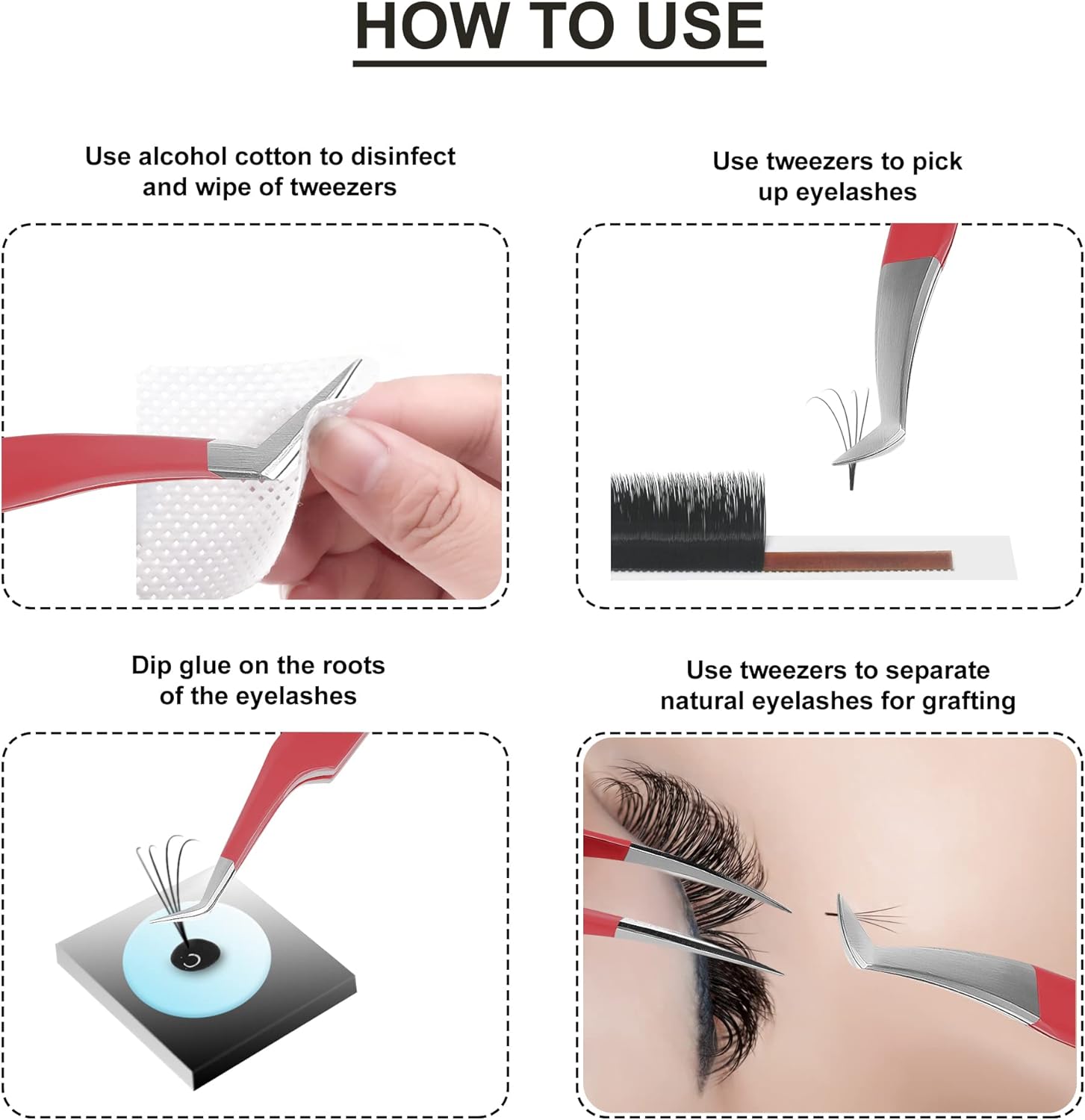 HOW TO USE

Use alcohol cotton to disinfect and wipe of tweezers

Use tweezers to pick up eyelashes

Dip glue on the roots of the eyelashes

Use tweezers to separate natural eyelashes for grafting