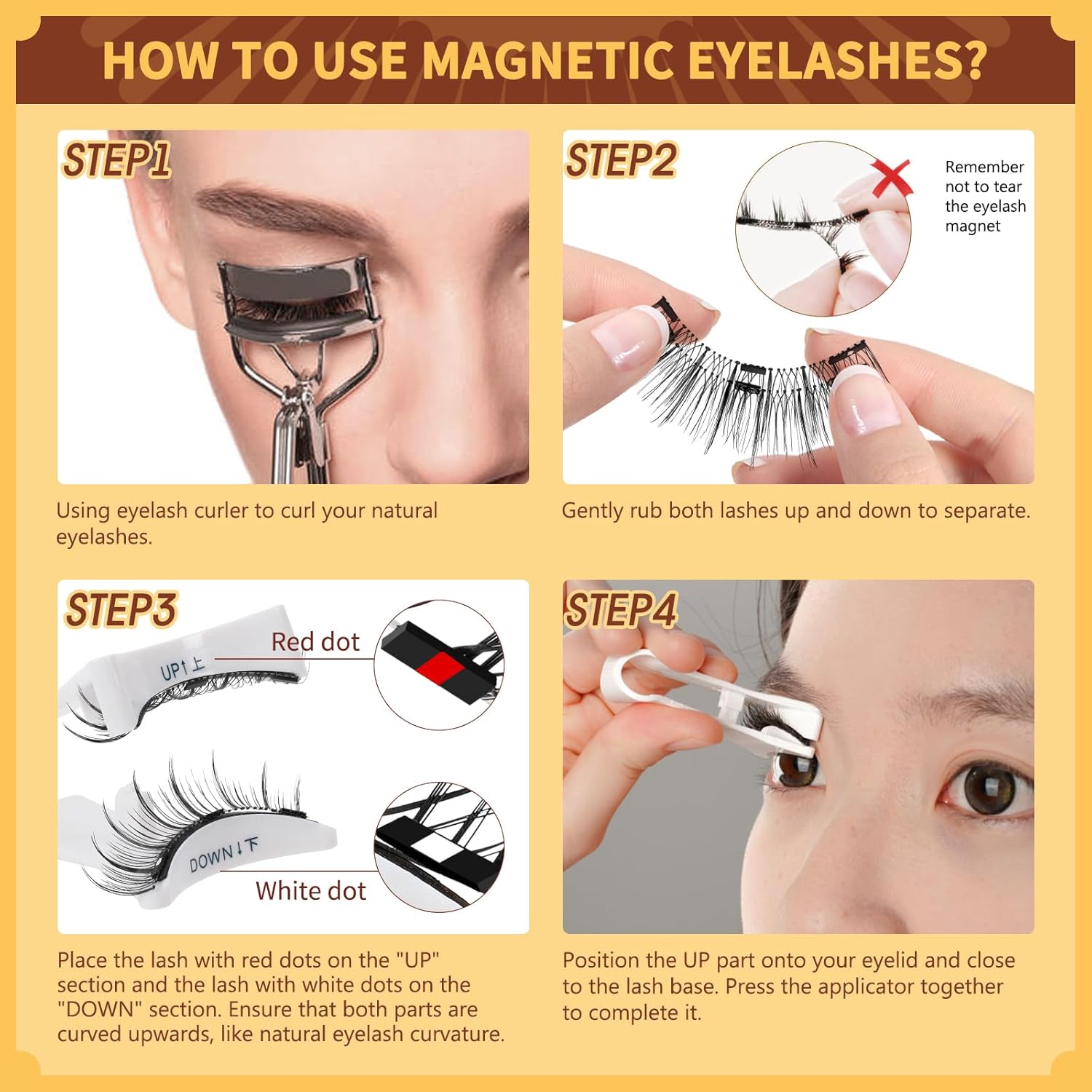 HOW TO USE MAGNETIC EYELASHES?

STEP1

Using eyelash curler to curl your natural eyelashes.

STEP2

Remember not to tear the eyelash magnet

Gently rub both lashes up and down to separate.

STEP3

UP↑上

Red dot

DOWN↓下

White dot

Place the lash with red dots on the "UP" section and the lash with white dots on the "DOWN" section. Ensure that both parts are curved upwards, like natural eyelash curvature.

STEP4

Position the UP part onto your eyelid and close to the lash base. Press the applicator together to complete it.