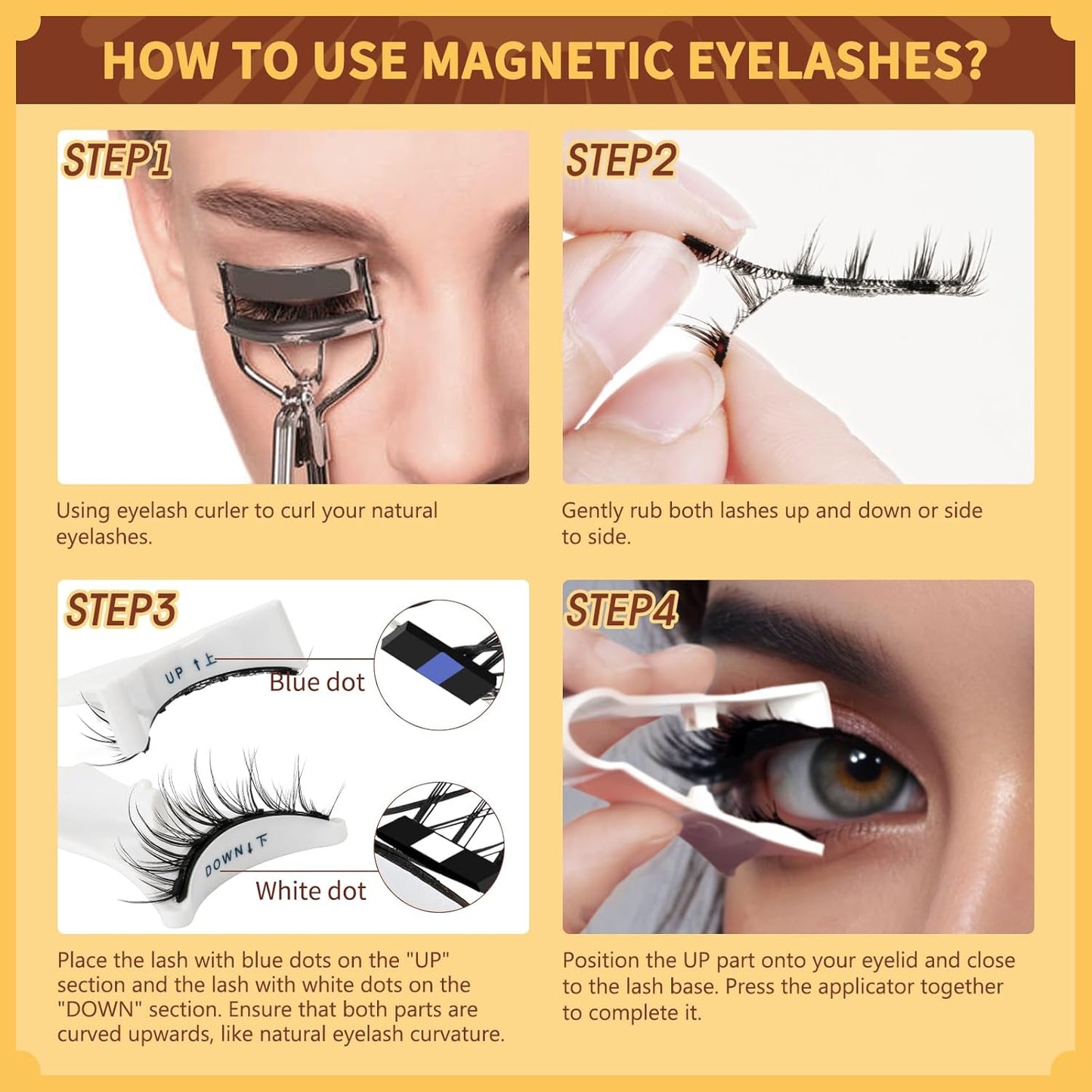 HOW TO USE MAGNETIC EYELASHES?

STEP1

Using eyelash curler to curl your natural eyelashes.

STEP2

Gently rub both lashes up and down or side to side.

STEP3

UP ↑上

Blue dot

DOWN↓下

White dot

Place the lash with blue dots on the "UP" section and the lash with white dots on the "DOWN" section. Ensure that both parts are curved upwards, like natural eyelash curvature.

STEP4

Position the UP part onto your eyelid and close to the lash base. Press the applicator together to complete it.