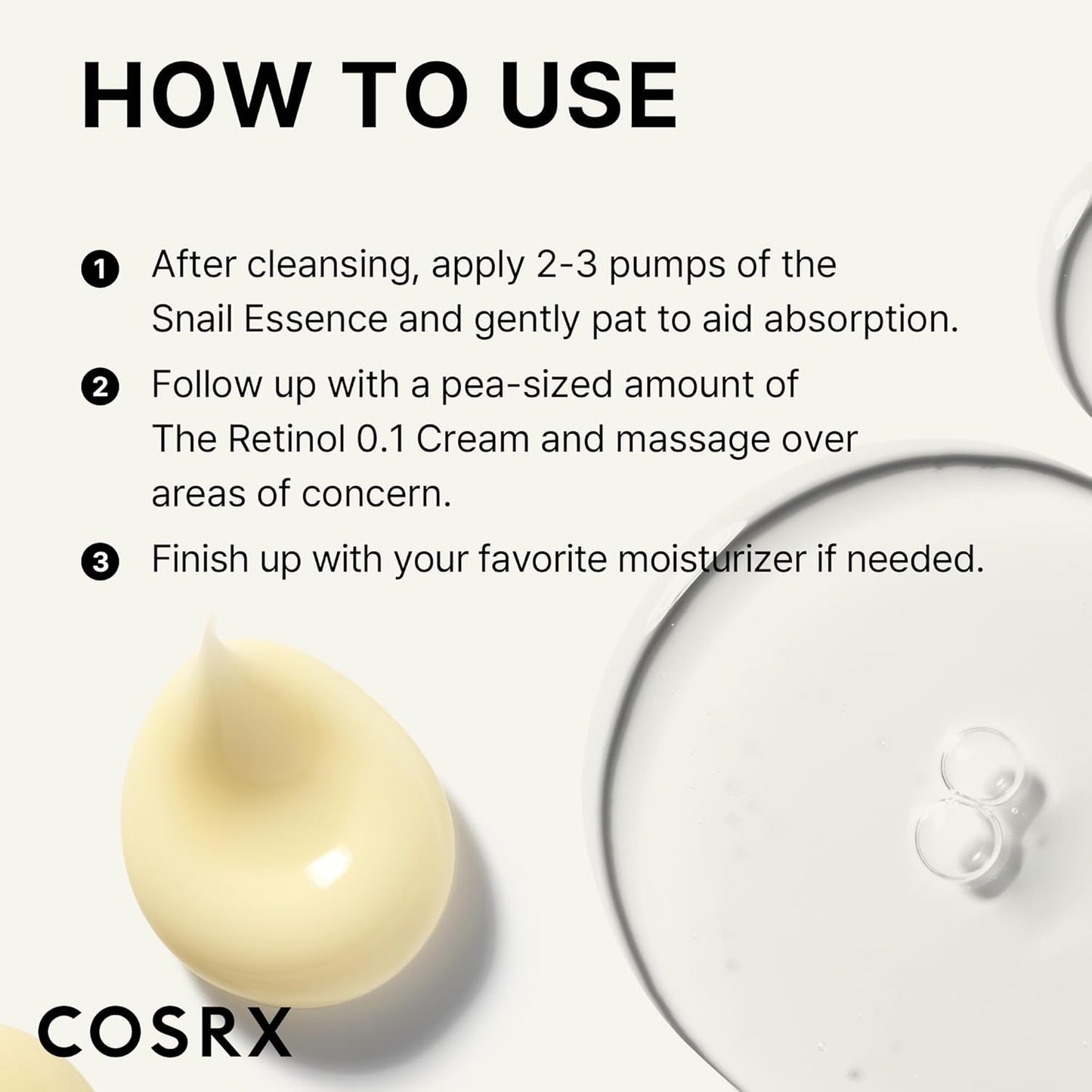 HOW TO USE

1 After cleansing, apply 2-3 pumps of the Snail Essence and gently pat to aid absorption.

2 Follow up with a pea-sized amount of The Retinol 0.1 Cream and massage over areas of concern.

3 Finish up with your favorite moisturizer if needed.

COSRX