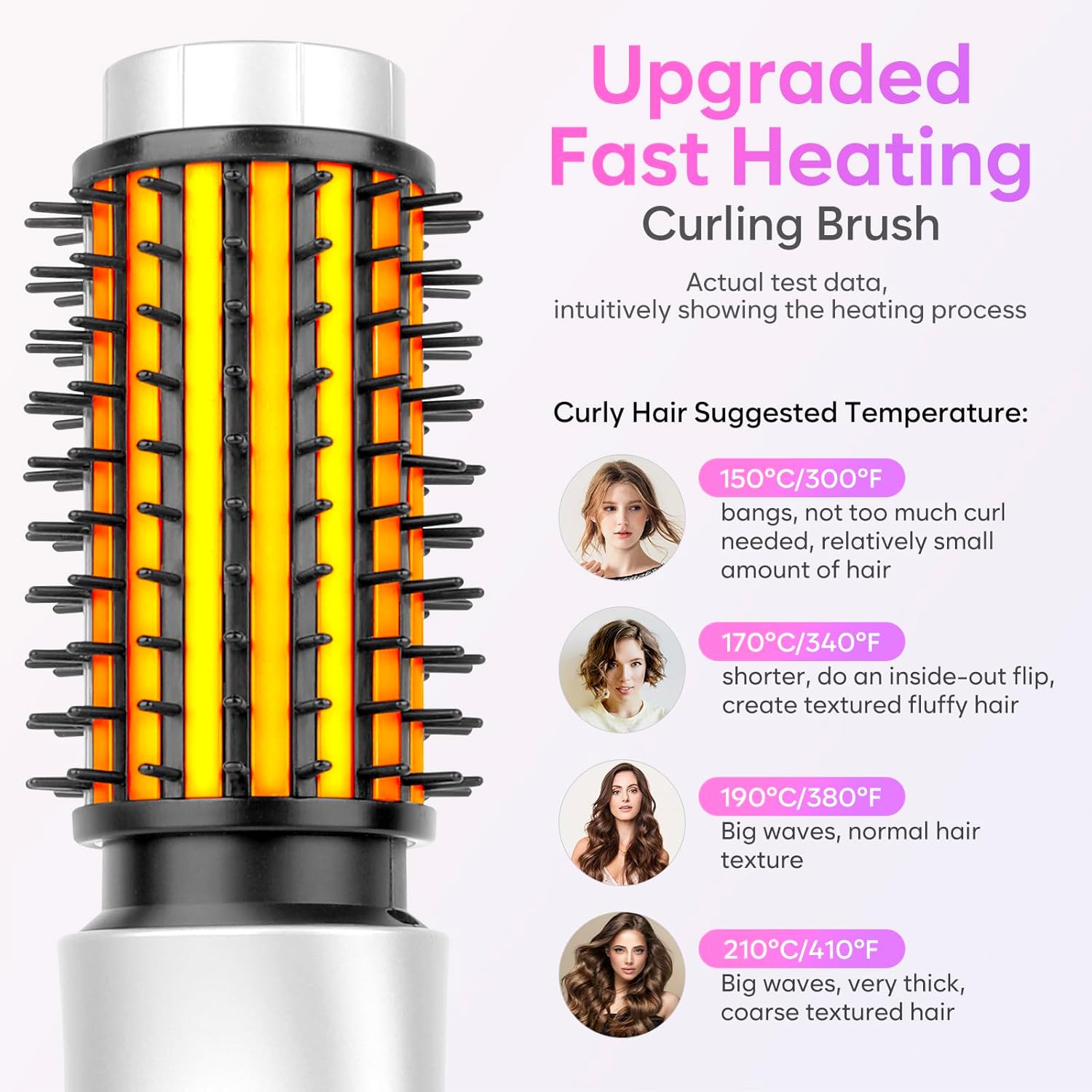 Upgraded Fast Heating
Curling Brush

Actual test data, intuitively showing the heating process

Curly Hair Suggested Temperature:

150°C/300°F
bangs, not too much curl needed, relatively small amount of hair

170°C/340°F
shorter, do an inside-out flip, create textured fluffy hair

190°C/380°F
Big waves, normal hair texture

210°C/410°F
Big waves, very thick, coarse textured hair