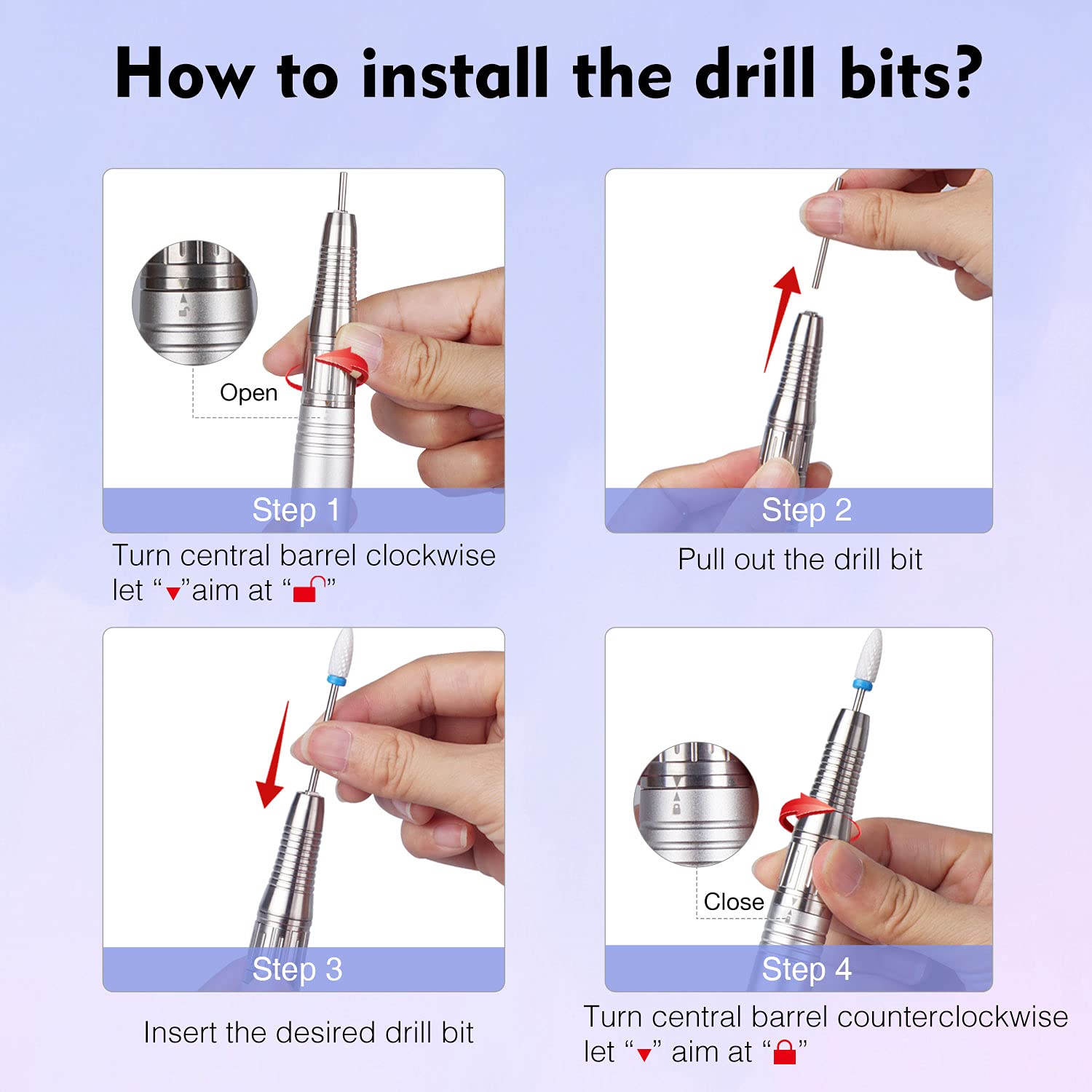 How to install the drill bits?

Open

Step 1

Turn central barrel clockwise let “▼”aim at “🔓”

Step 2

Pull out the drill bit

Step 3

Insert the desired drill bit

Close

Step 4

Turn central barrel counterclockwise let “▼” aim at “🔒”