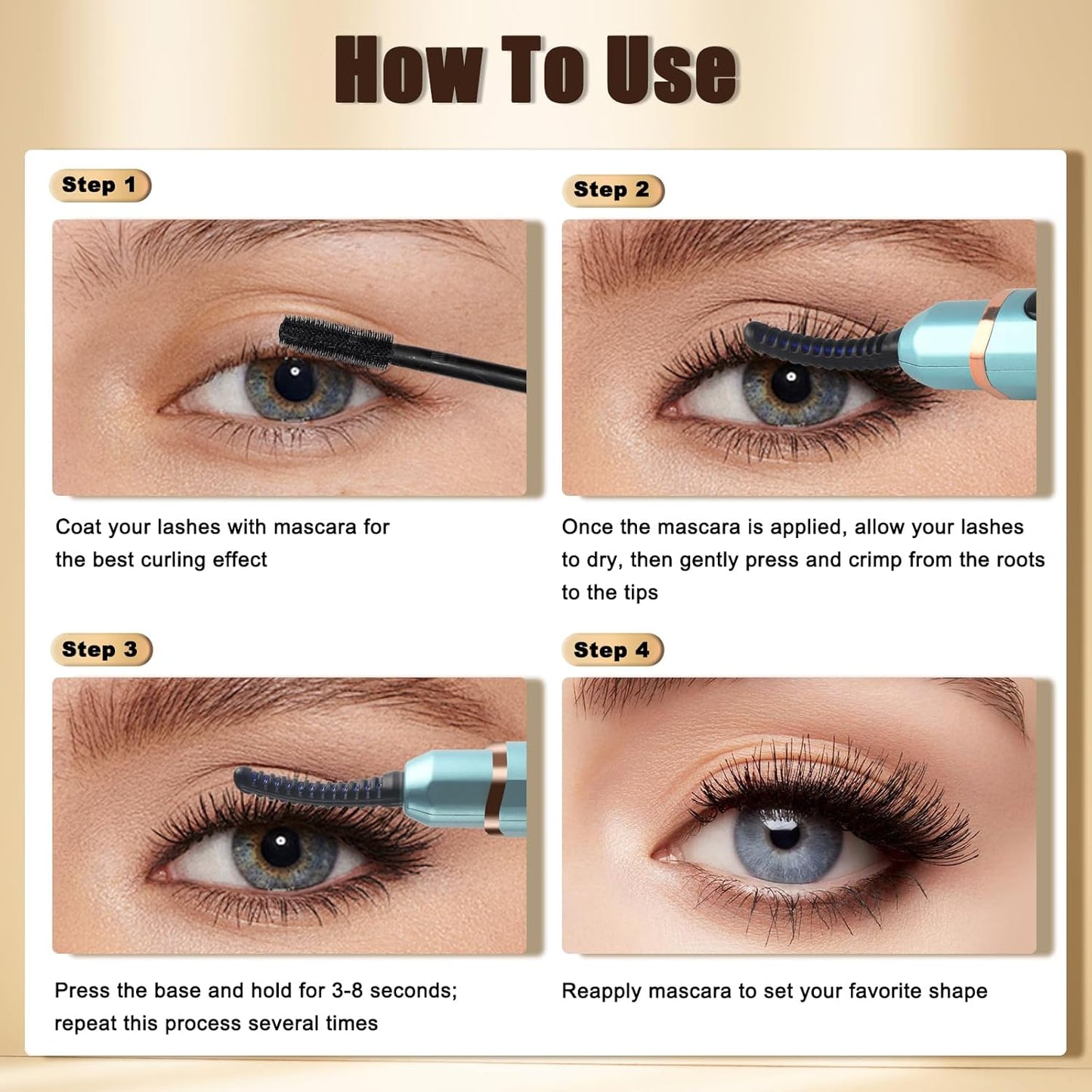 How To Use

Step 1

Coat your lashes with mascara for the best curling effect

Step 2

Once the mascara is applied, allow your lashes to dry, then gently press and crimp from the roots to the tips

Step 3

Press the base and hold for 3-8 seconds; repeat this process several times

Step 4

Reapply mascara to set your favorite shape