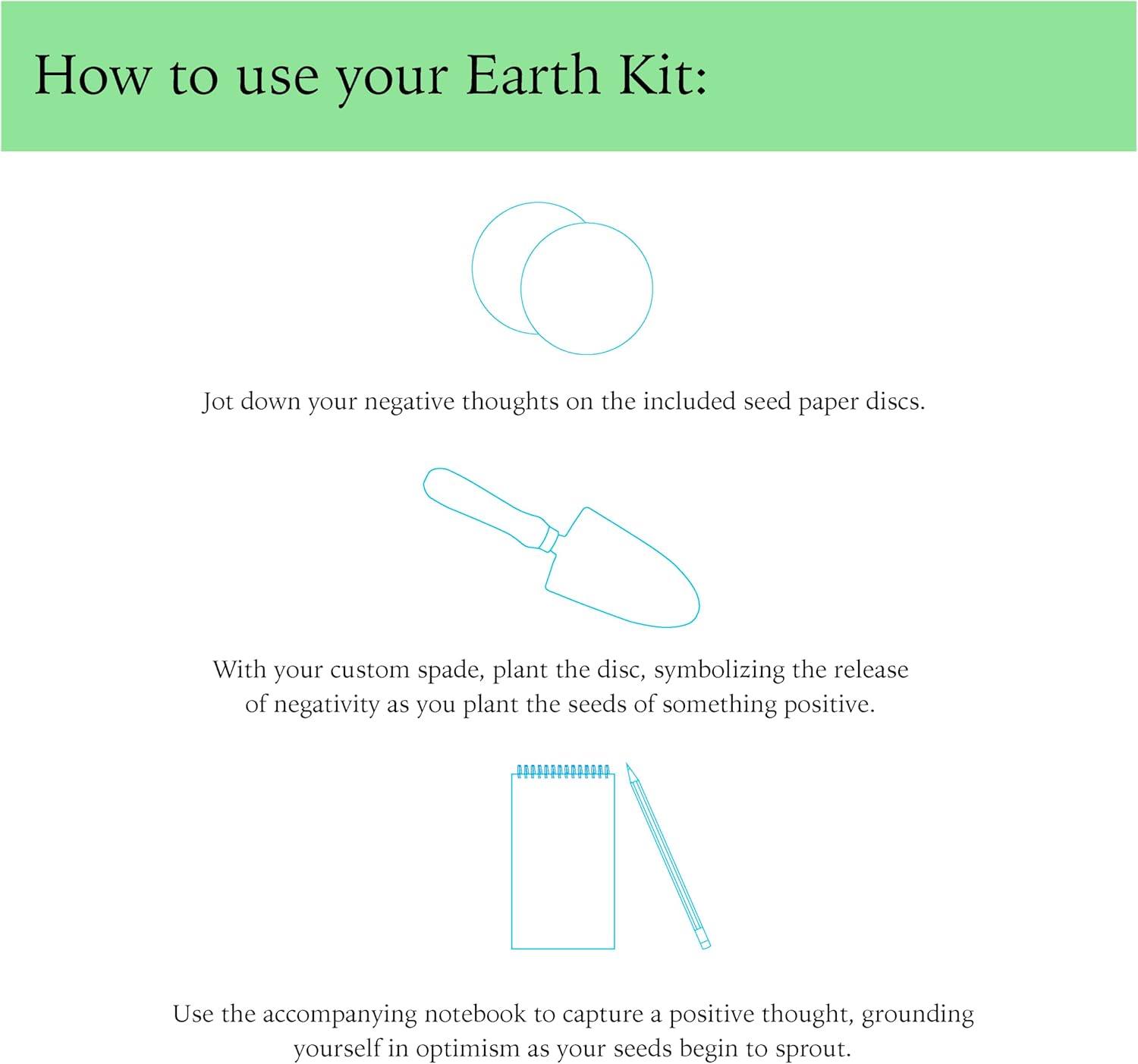 How to use your Earth Kit:

Jot down your negative thoughts on the included seed paper discs.

With your custom spade, plant the disc, symbolizing the release of negativity as you plant the seeds of something positive.

Use the accompanying notebook to capture a positive thought, grounding yourself in optimism as your seeds begin to sprout.