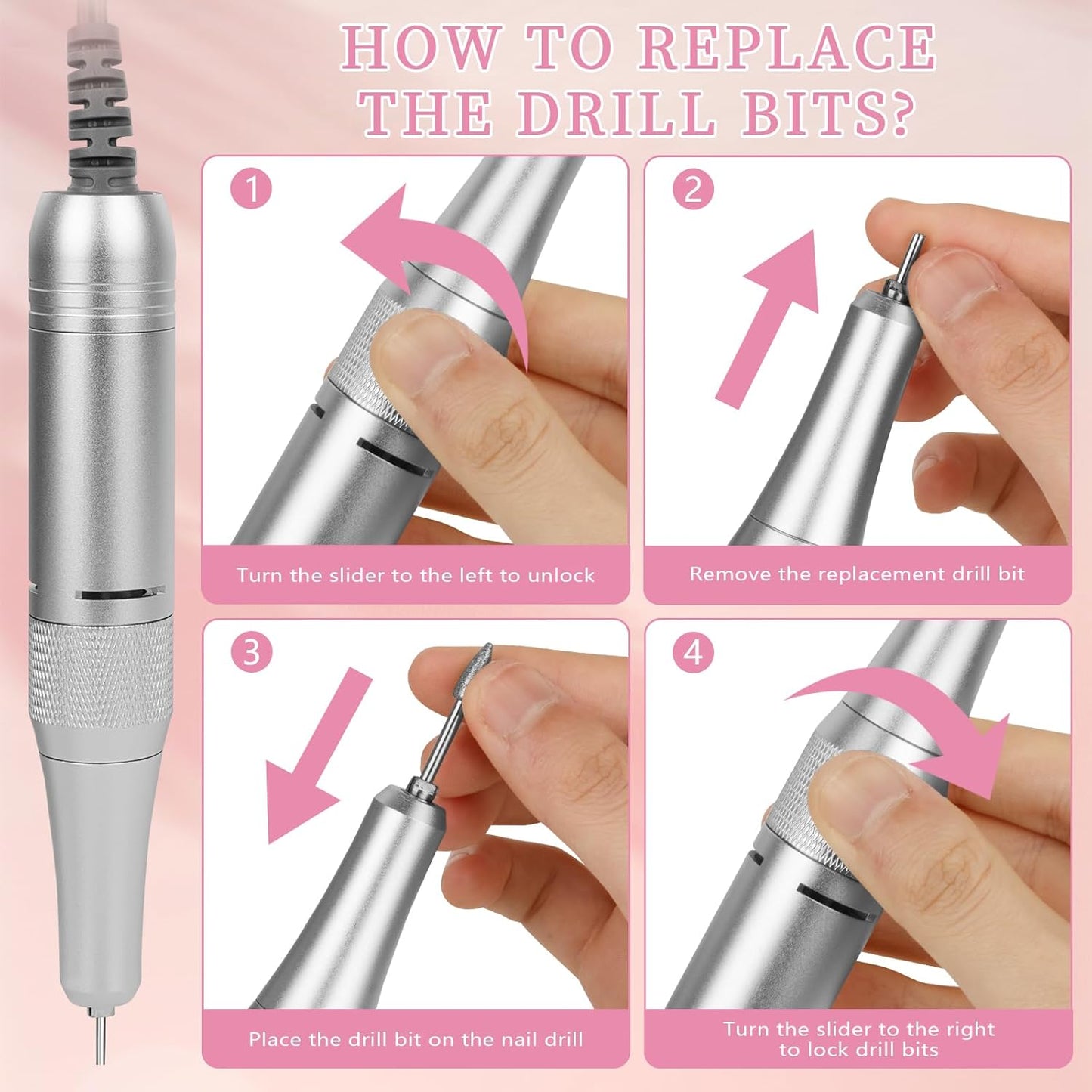 HOW TO REPLACE THE DRILL BITS?

1

Turn the slider to the left to unlock

2

Remove the replacement drill bit

3

Place the drill bit on the nail drill

4

Turn the slider to the right to lock drill bits