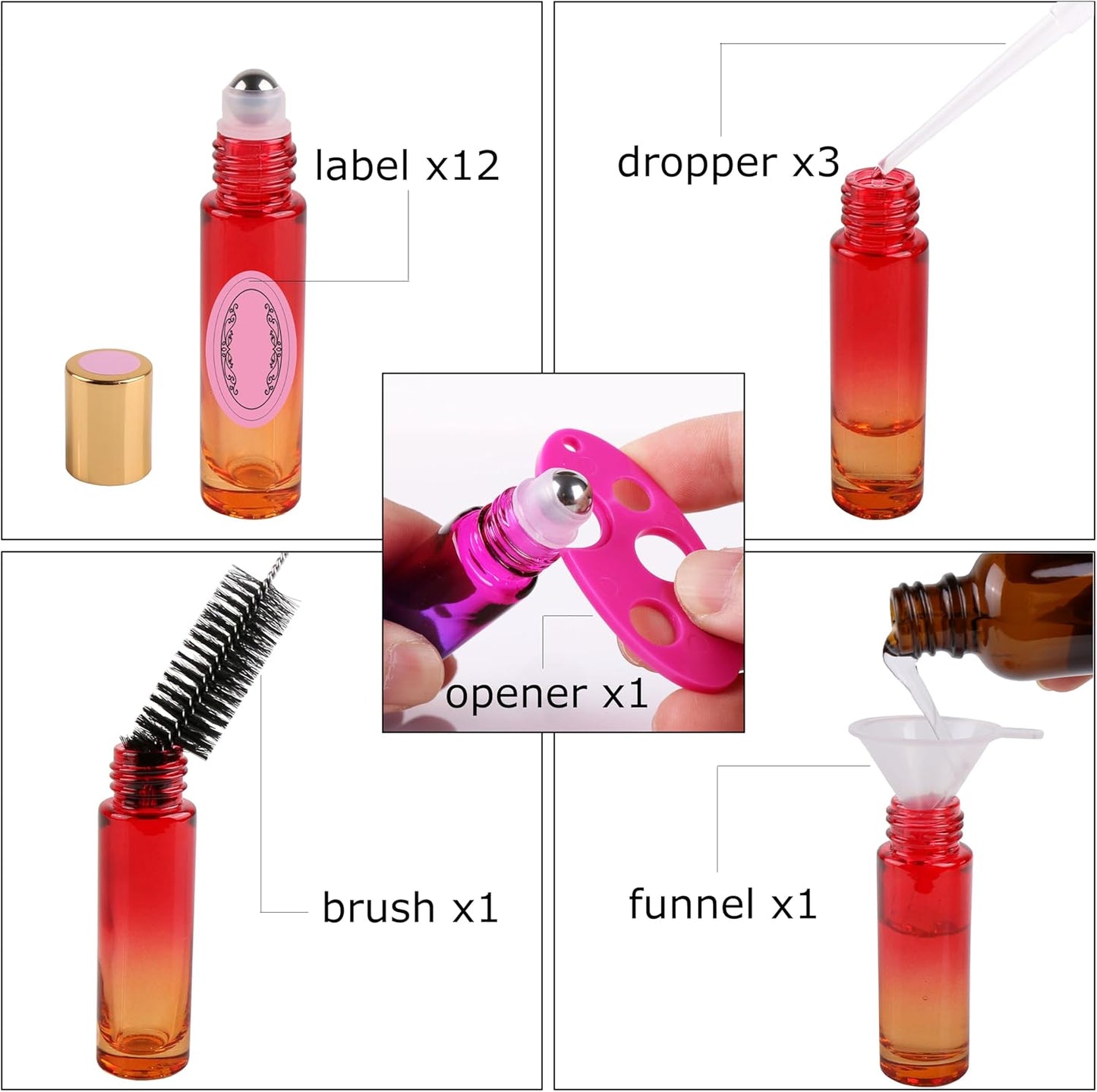 label x12

dropper x3

opener x1

brush x1

funnel x1