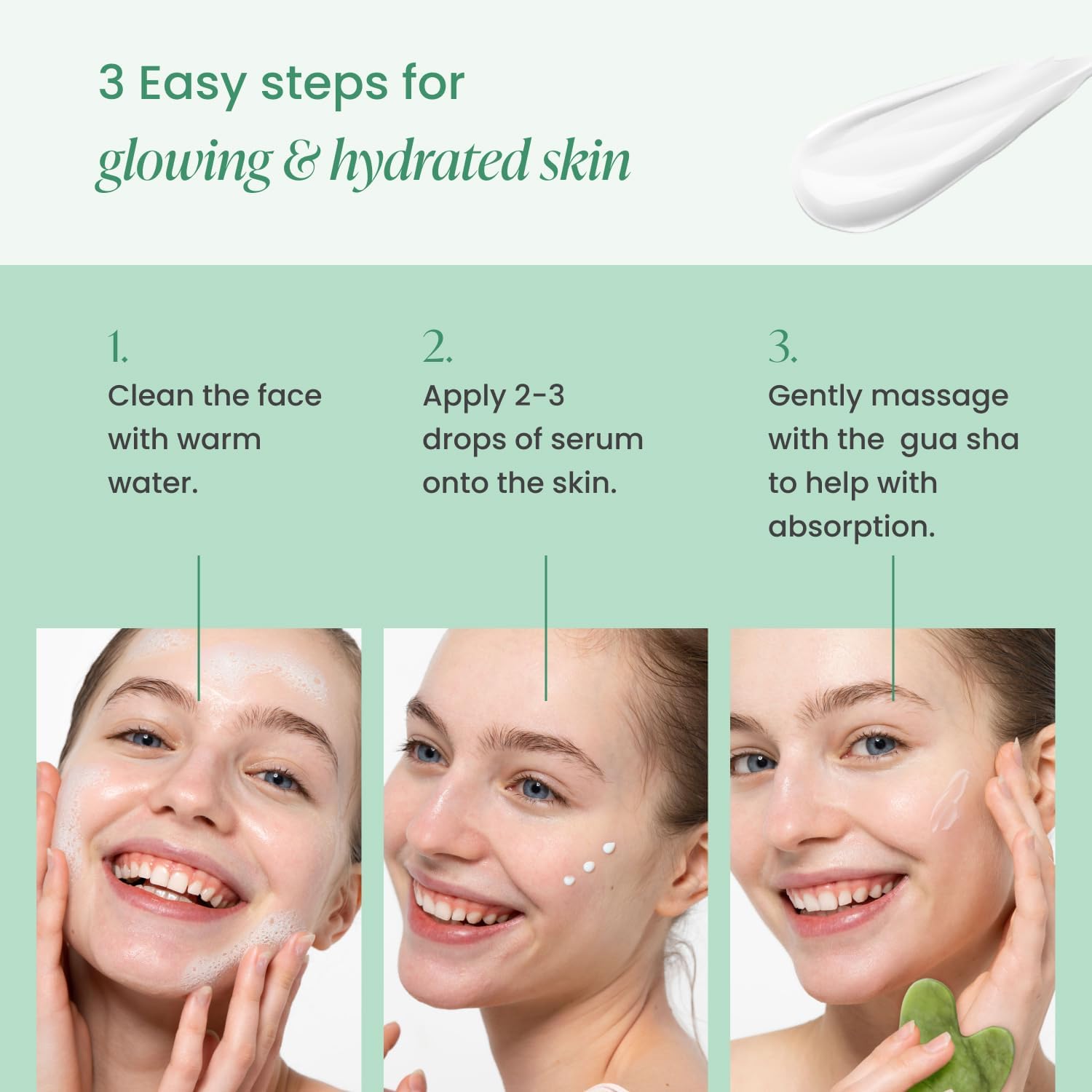 3 Easy steps for
glowing & hydrated skin

1.
Clean the face with warm water.

2.
Apply 2-3 drops of serum onto the skin.

3.
Gently massage with the gua sha to help with absorption.