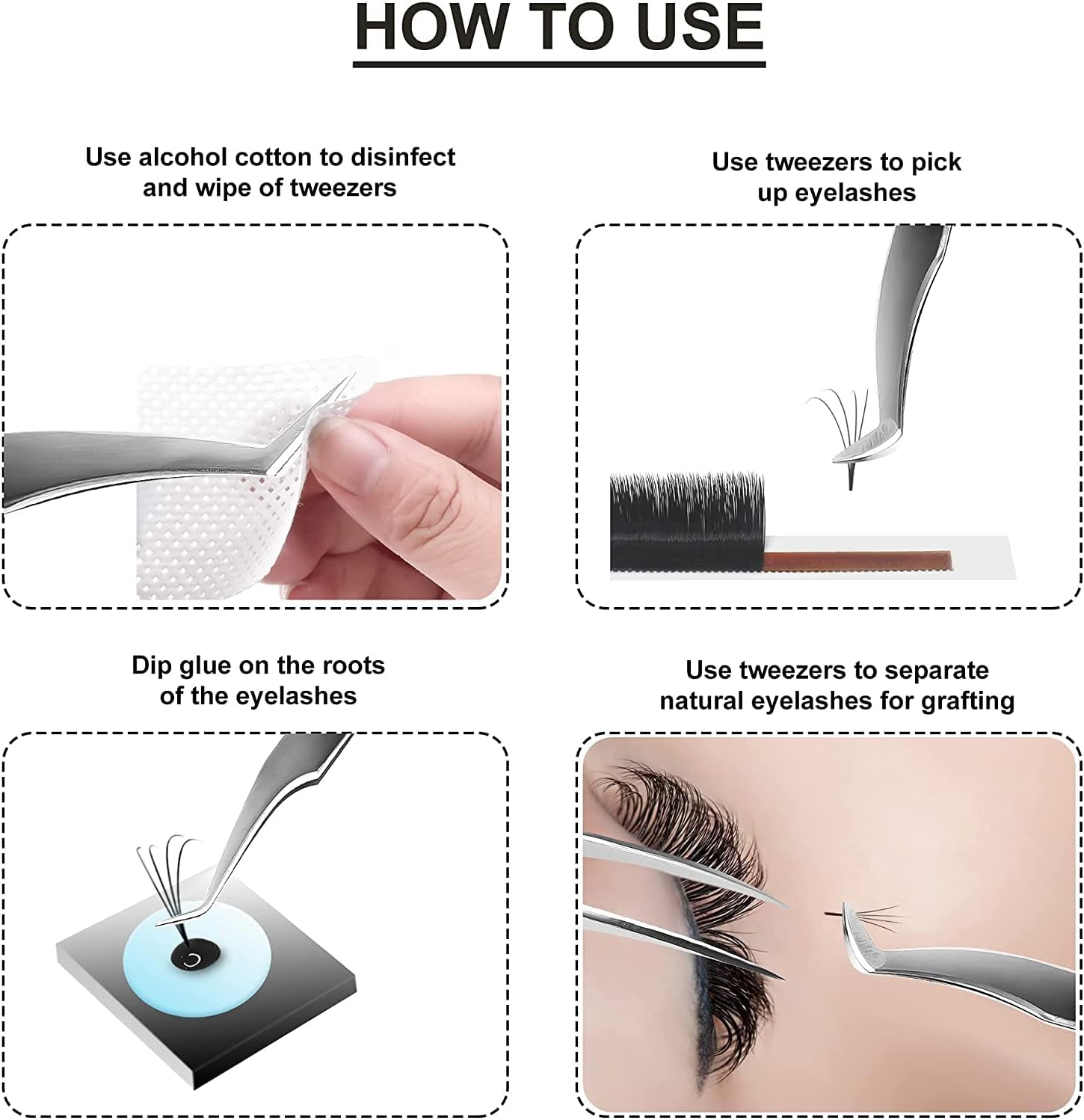 HOW TO USE

Use alcohol cotton to disinfect and wipe of tweezers

Use tweezers to pick up eyelashes

Dip glue on the roots of the eyelashes

Use tweezers to separate natural eyelashes for grafting