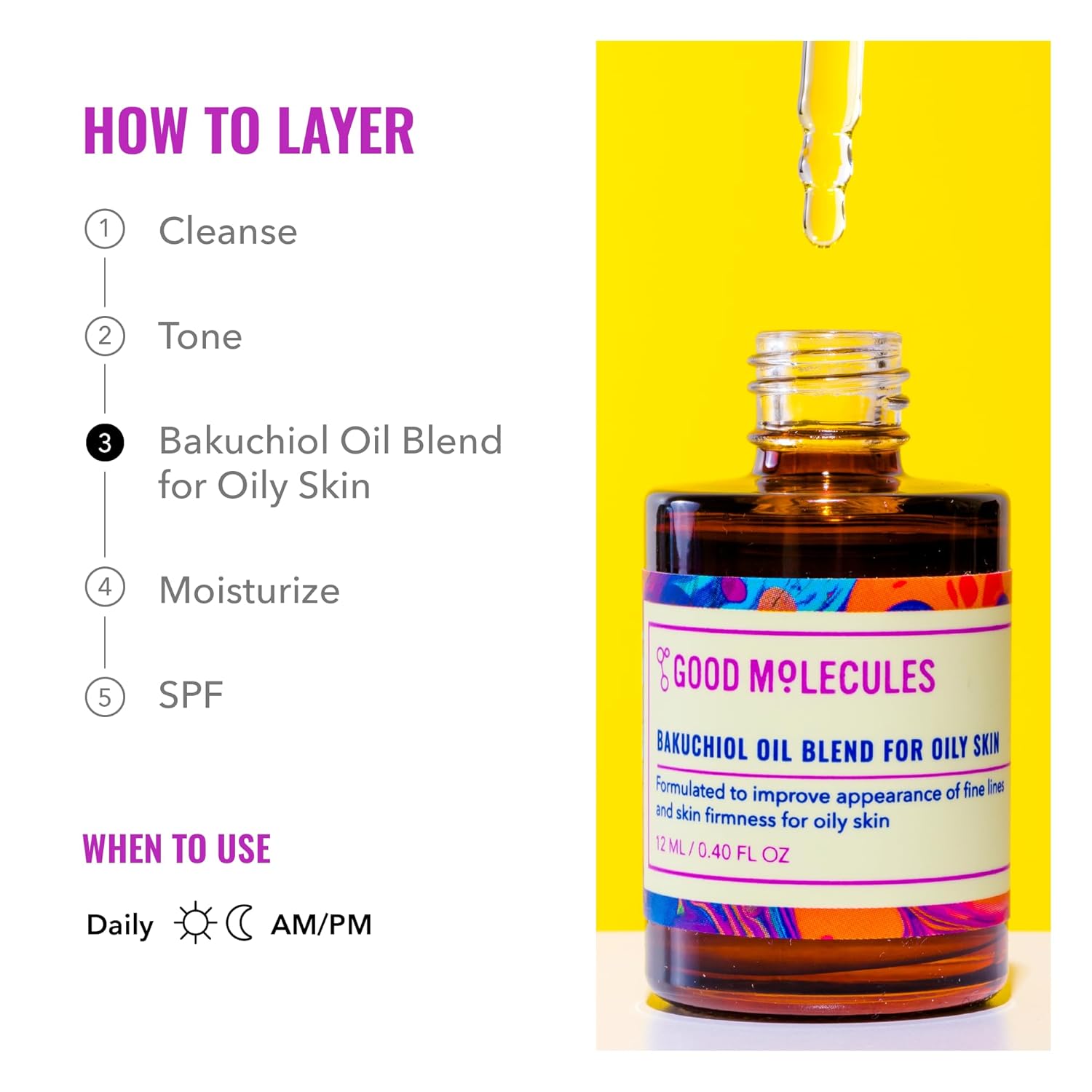 HOW TO LAYER

1 Cleanse

2 Tone

3 Bakuchiol Oil Blend for Oily Skin

4 Moisturize

5 SPF

WHEN TO USE

Daily AM/PM

GOOD MOLECULES

BAKUCHIOL OIL BLEND FOR OILY SKIN

Formulated to improve appearance of fine lines and skin firmness for oily skin

12 ML / 0.40 FL OZ