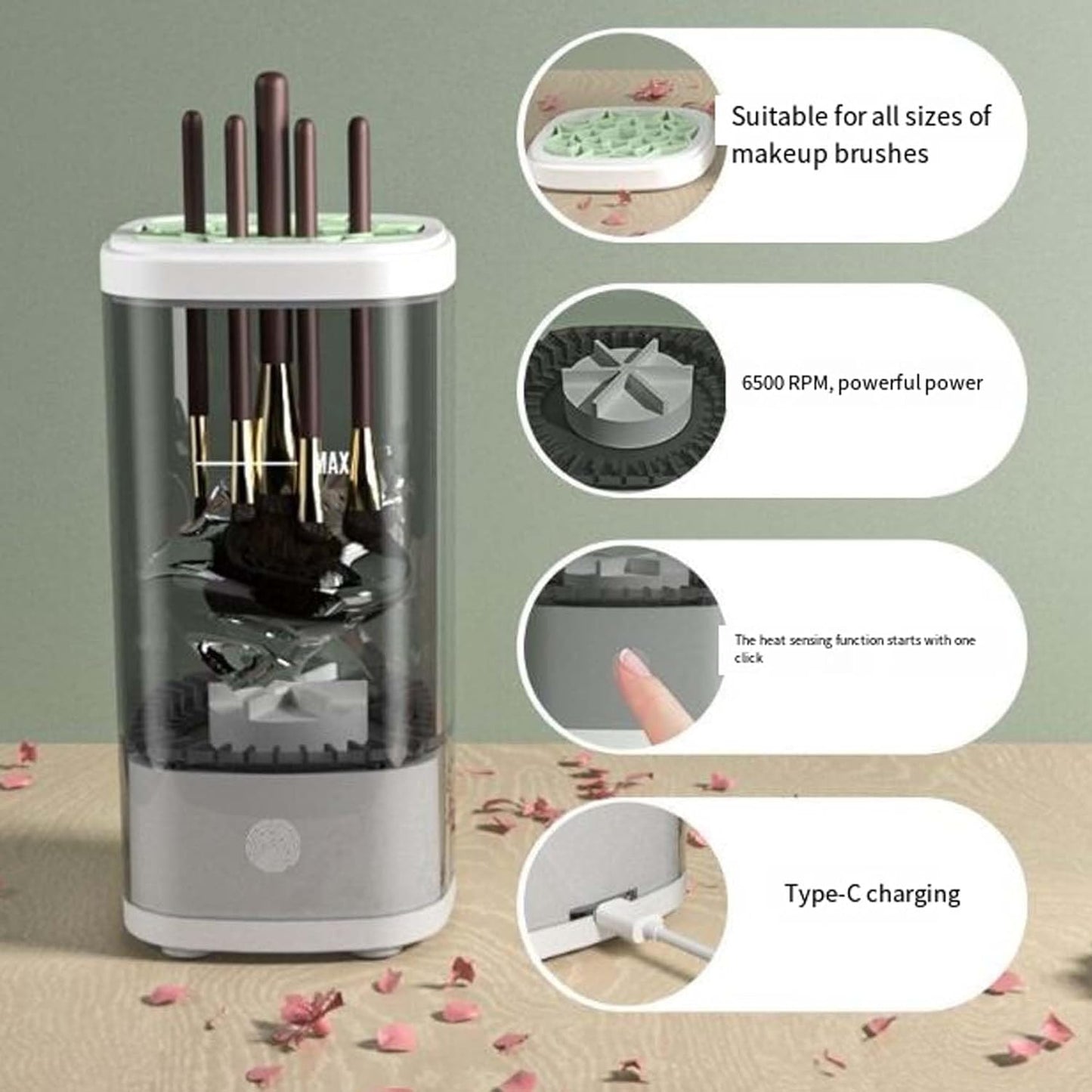 MAX

Suitable for all sizes of makeup brushes

6500 RPM, powerful power

The heat sensing function starts with one click

Type-C charging