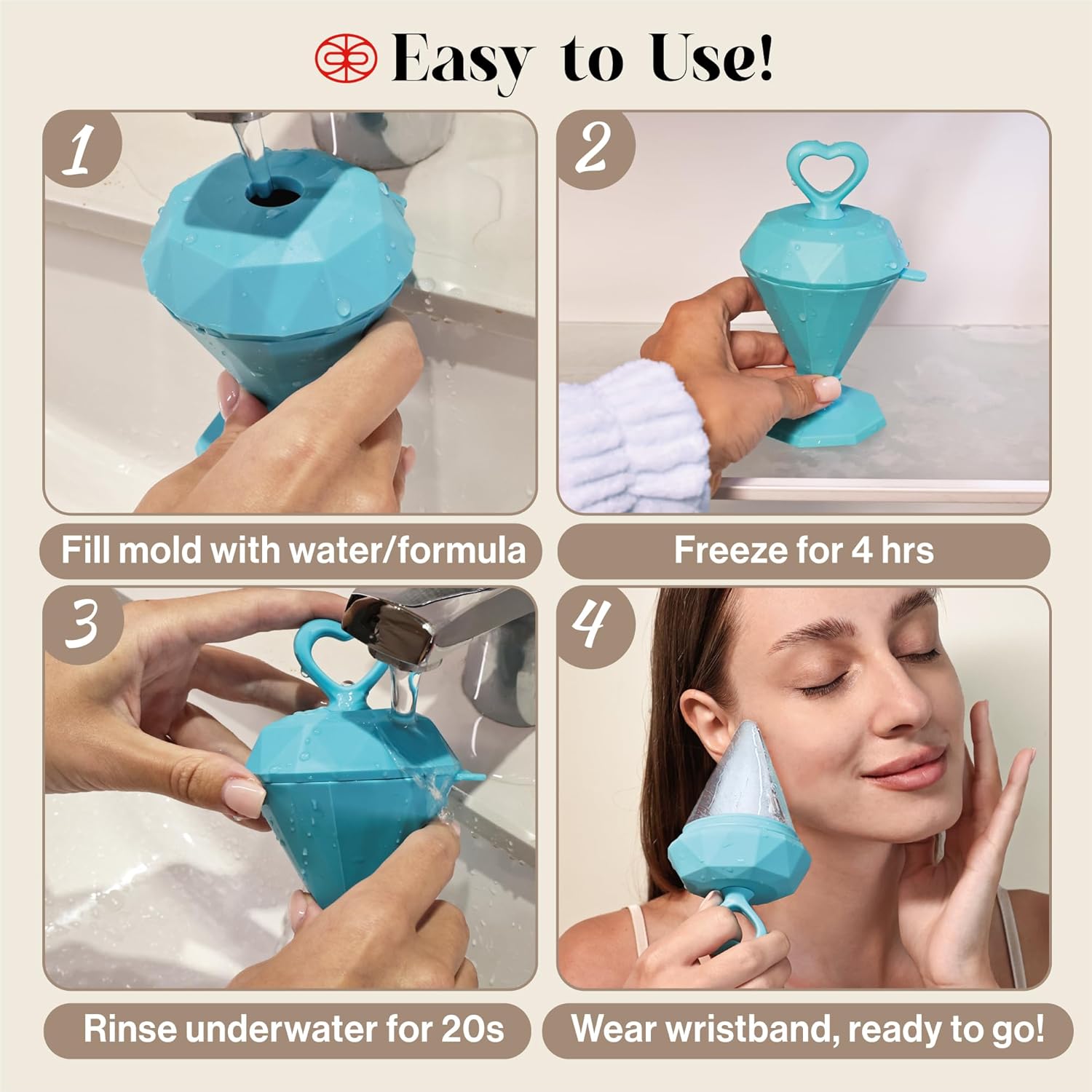 Easy to Use!

1

Fill mold with water/formula

2

Freeze for 4 hrs

3

Rinse underwater for 20s

4

Wear wristband, ready to go!