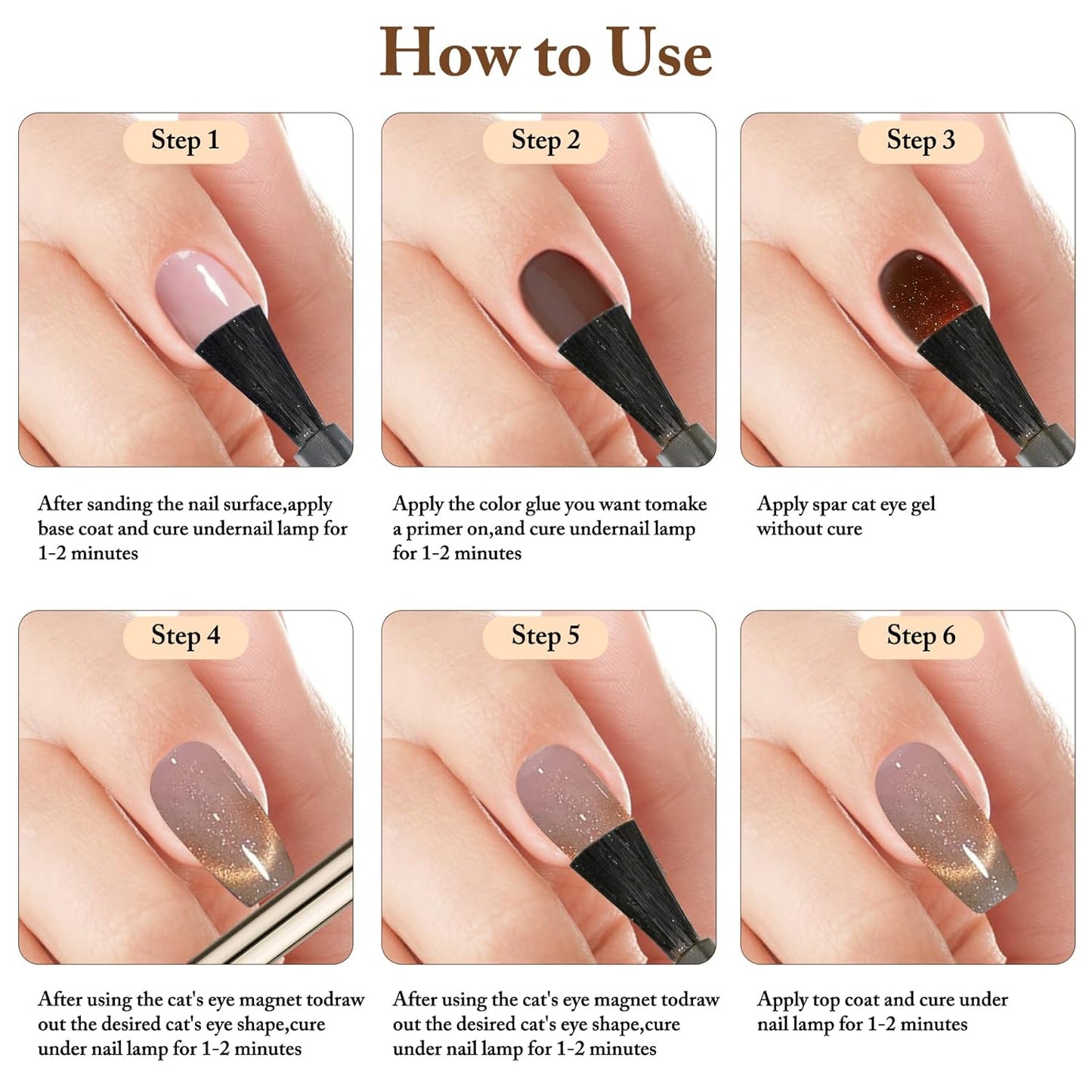 How to Use

Step 1

After sanding the nail surface,apply base coat and cure undernail lamp for 1-2 minutes

Step 2

Apply the color glue you want tomake a primer on,and cure undernail lamp for 1-2 minutes

Step 3

Apply spar cat eye gel without cure

Step 4

After using the cat's eye magnet todraw out the desired cat's eye shape,cure under nail lamp for 1-2 minutes

Step 5

After using the cat's eye magnet todraw out the desired cat's eye shape,cure under nail lamp for 1-2 minutes

Step 6

Apply top coat and cure under nail lamp for 1-2 minutes