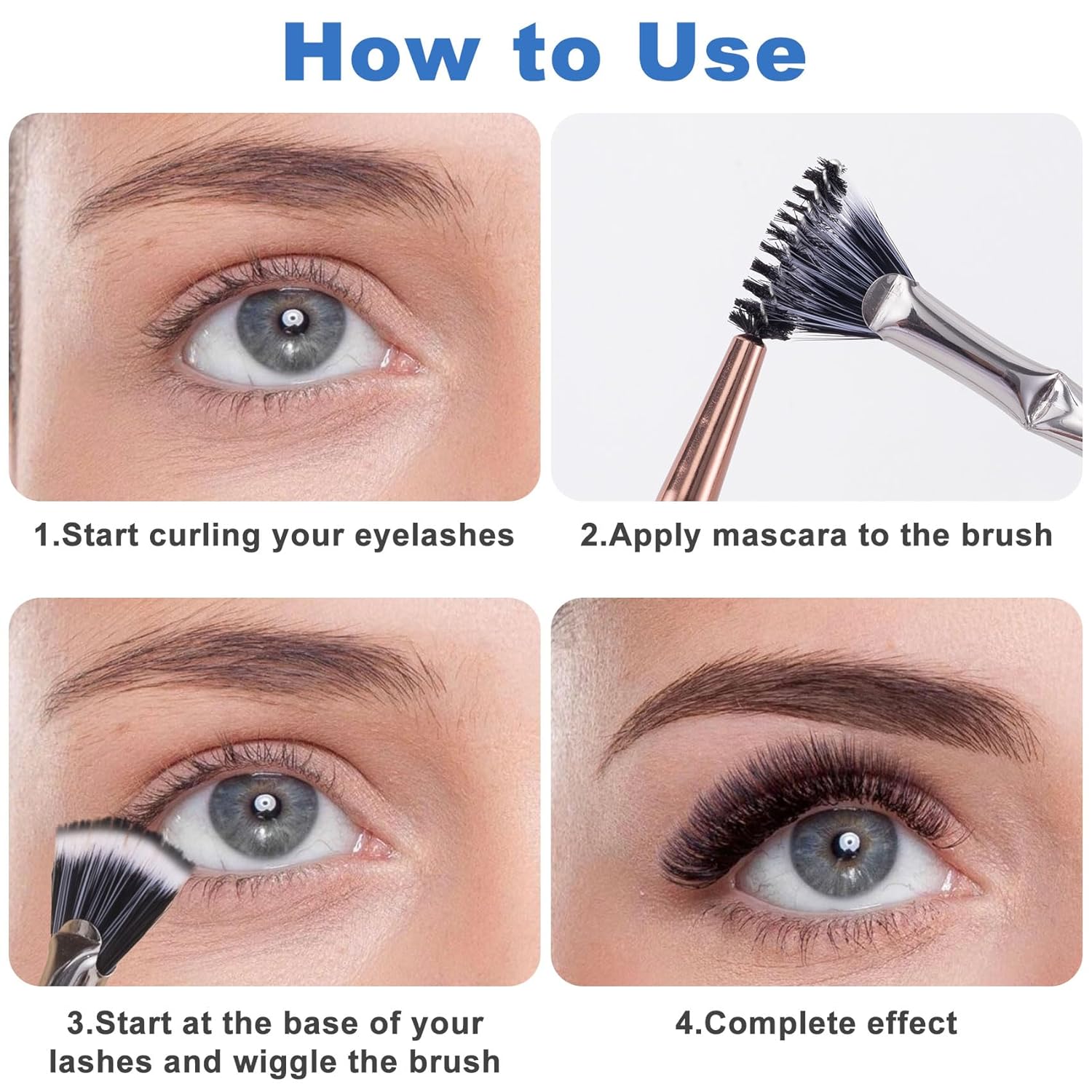 How to Use

1.Start curling your eyelashes

2.Apply mascara to the brush

3.Start at the base of your lashes and wiggle the brush

4.Complete effect