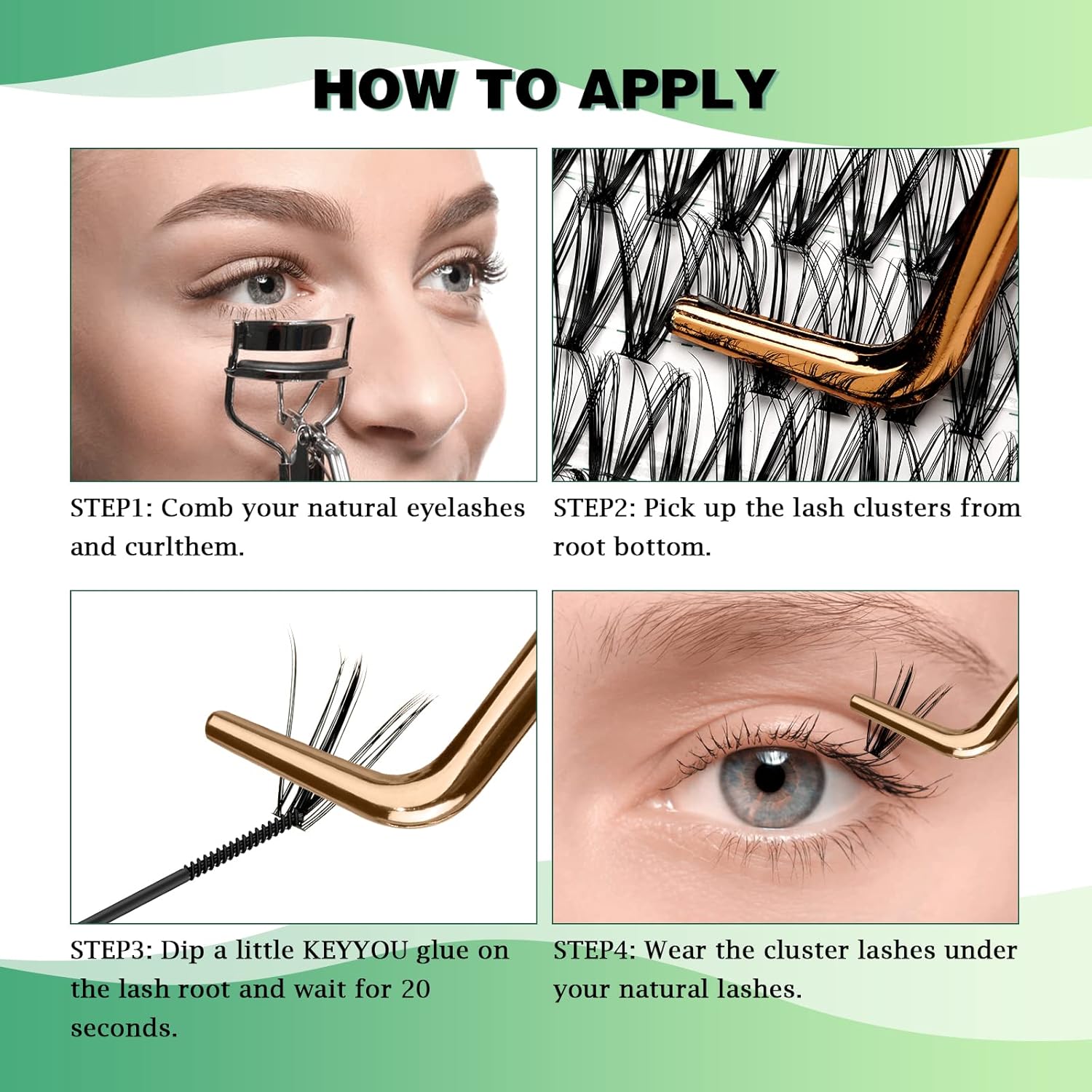 HOW TO APPLY

STEP1: Comb your natural eyelashes and curlthem.

STEP2: Pick up the lash clusters from root bottom.

STEP3: Dip a little KEYYOU glue on the lash root and wait for 20 seconds.

STEP4: Wear the cluster lashes under your natural lashes.