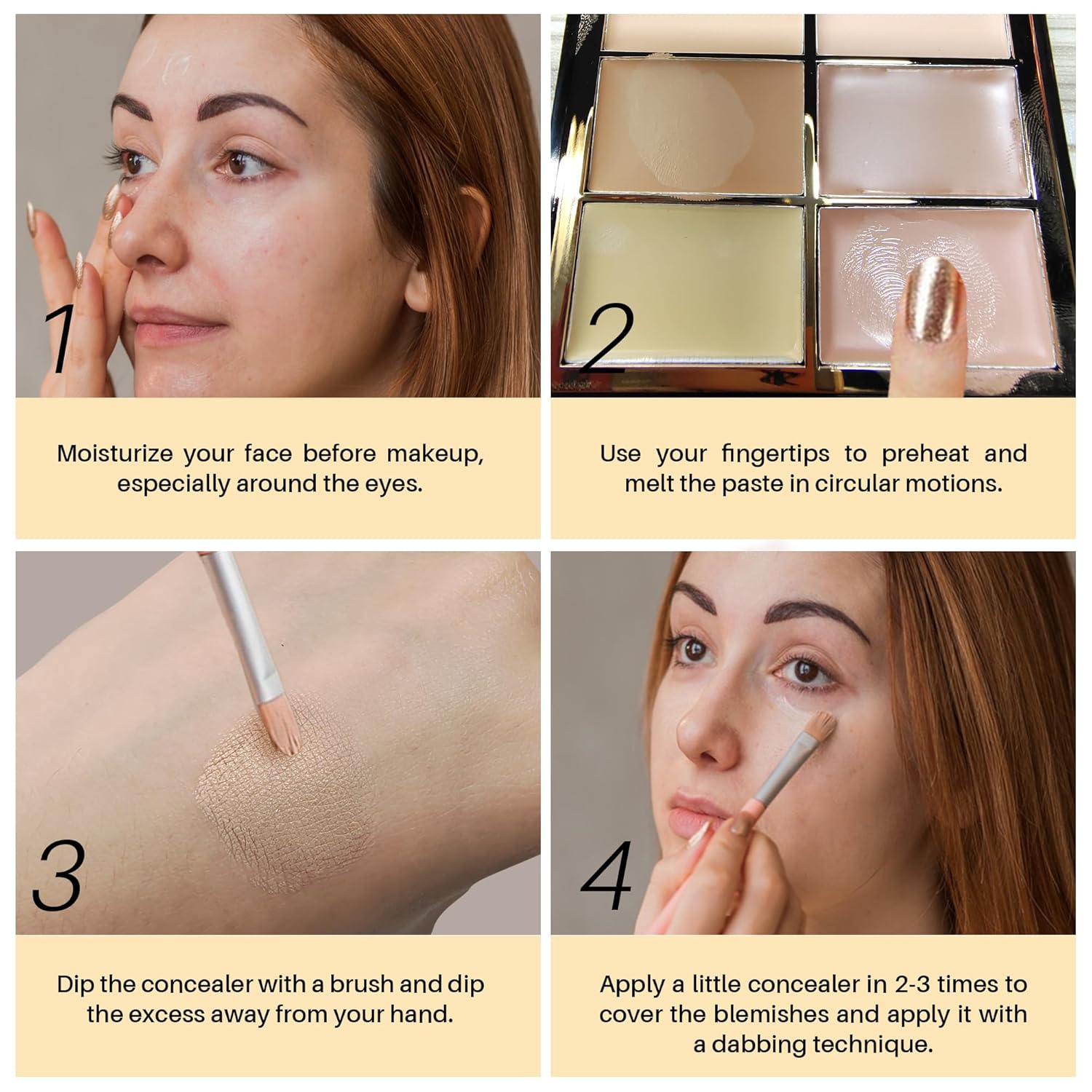 1

Moisturize your face before makeup, especially around the eyes.

2

Use your fingertips to preheat and melt the paste in circular motions.

3

Dip the concealer with a brush and dip the excess away from your hand.

4

Apply a little concealer in 2-3 times to cover the blemishes and apply it with a dabbing technique.