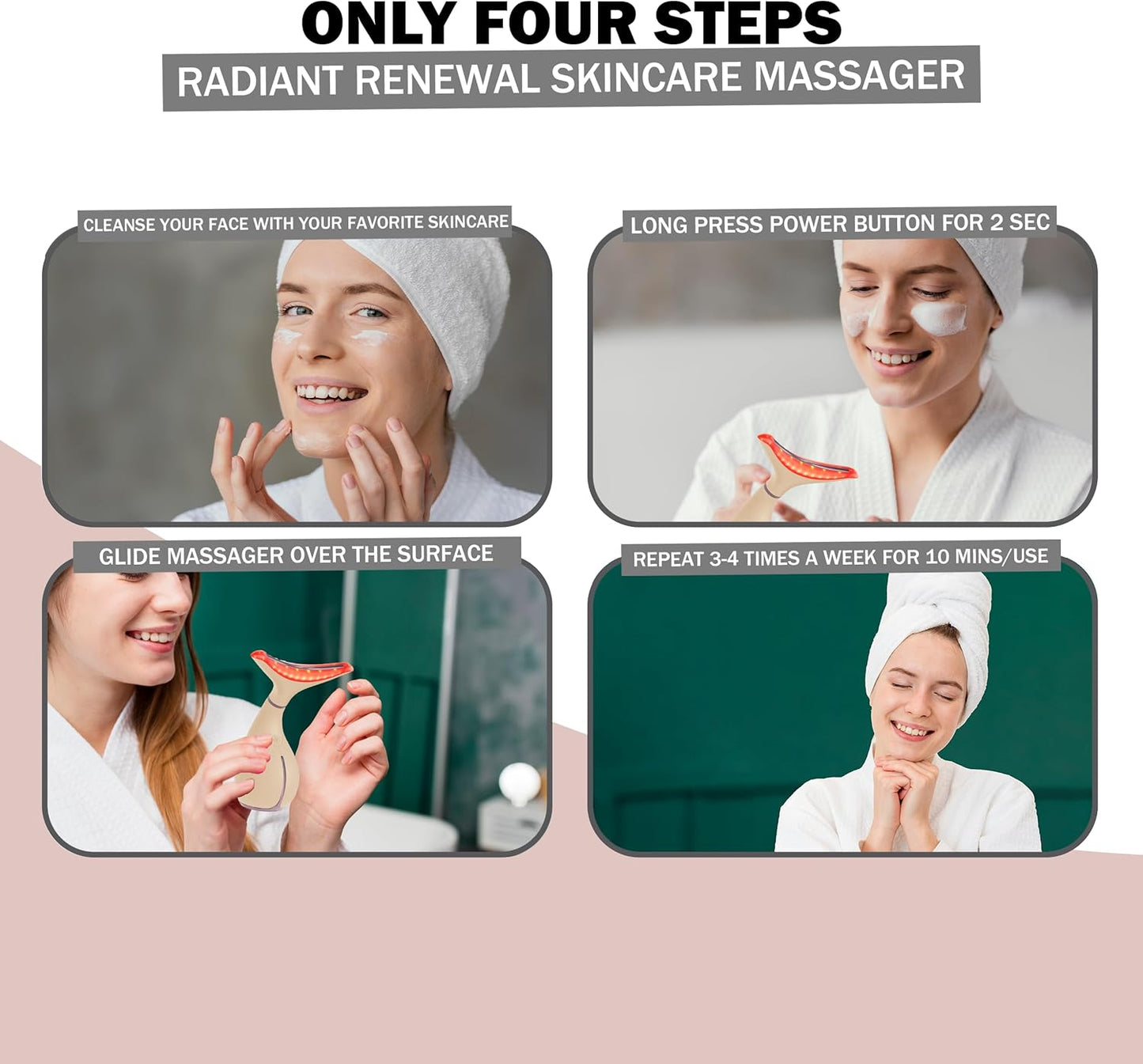 ONLY FOUR STEPS

RADIANT RENEWAL SKINCARE MASSAGER

CLEANSE YOUR FACE WITH YOUR FAVORITE SKINCARE

LONG PRESS POWER BUTTON FOR 2 SEC

GLIDE MASSAGER OVER THE SURFACE

REPEAT 3-4 TIMES A WEEK FOR 10 MINS/USE