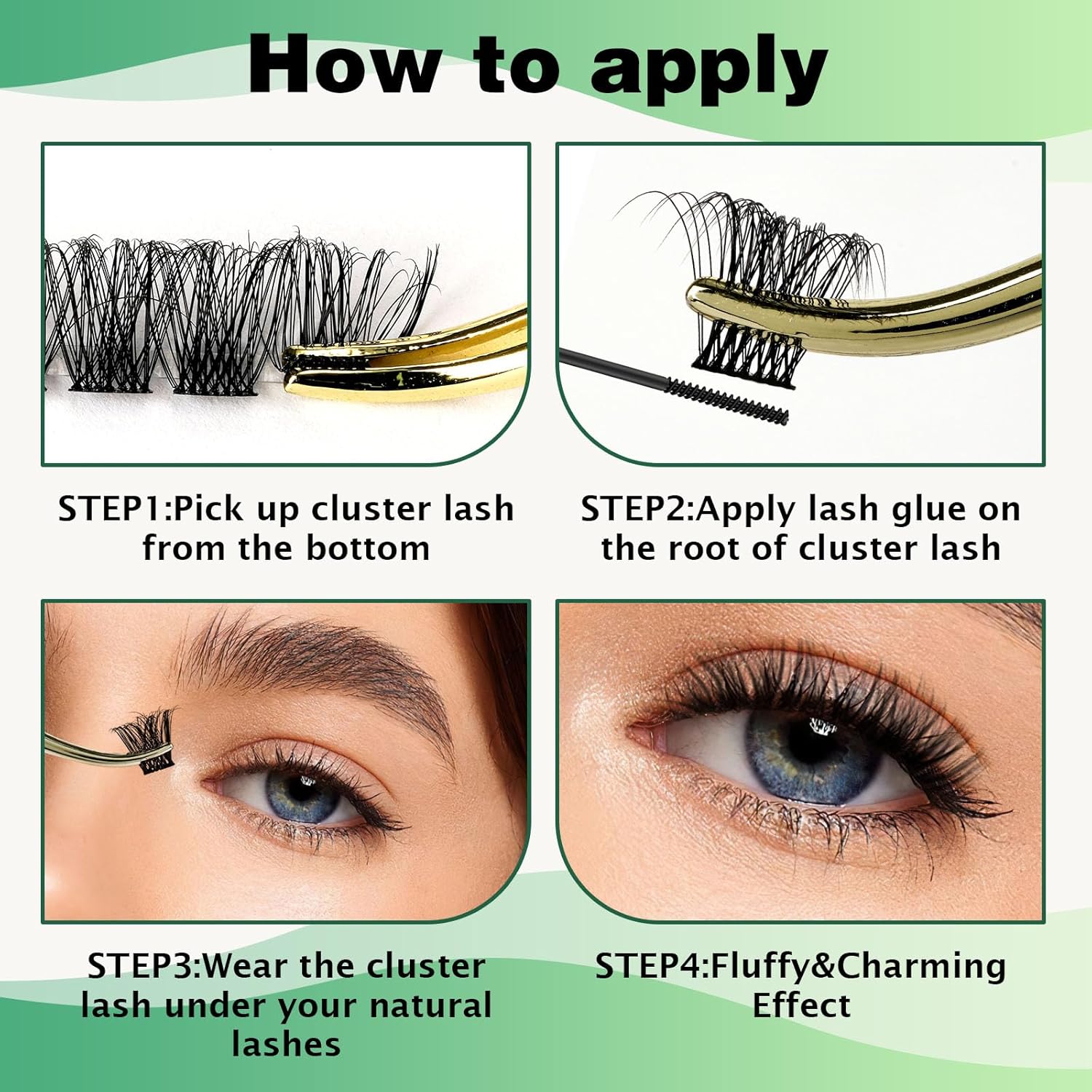 How to apply

STEP1:Pick up cluster lash from the bottom

STEP2:Apply lash glue on the root of cluster lash

STEP3:Wear the cluster lash under your natural lashes

STEP4:Fluffy&Charming Effect